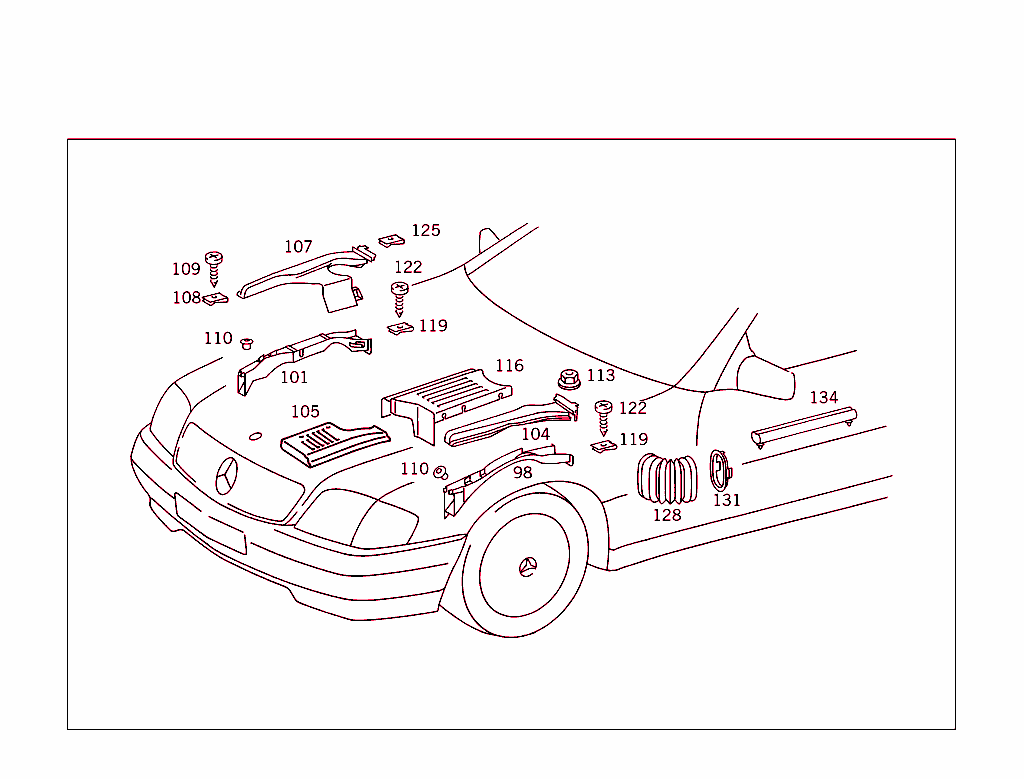 107
125
109
122
108
119
110
101
116
113
105
122
134
104
119
110
98
128
131