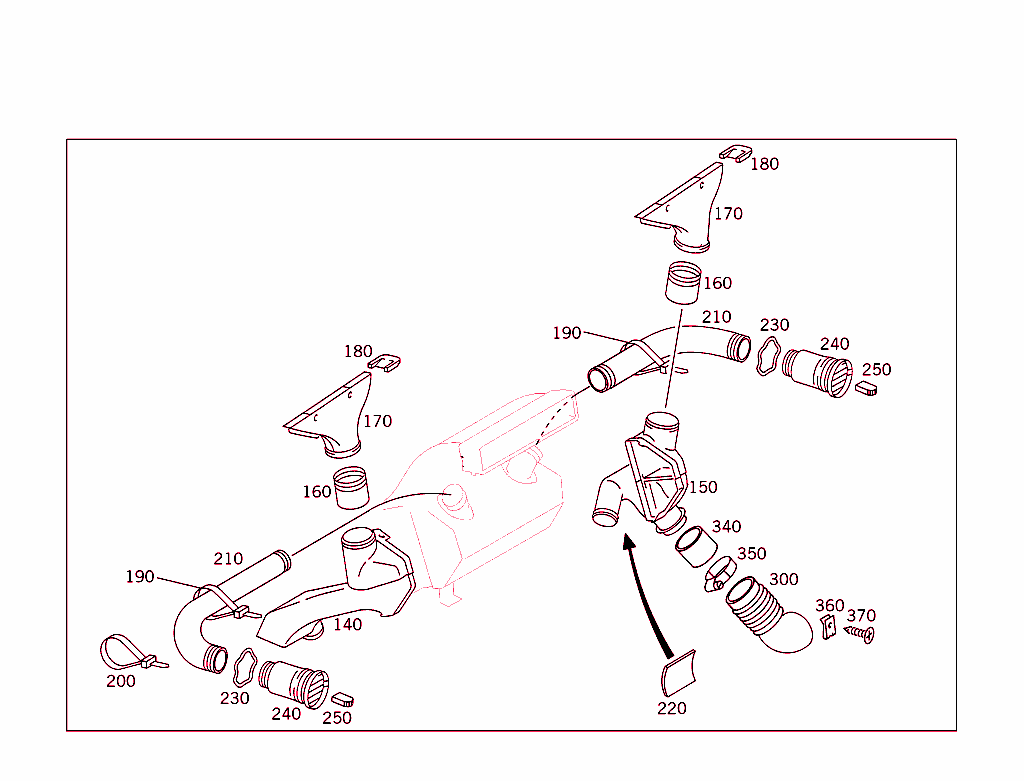 180
170
160
190
210
230
240
250
180
170
160
150
340
350
300
360
370
210
190
140
200
230
240
250
220