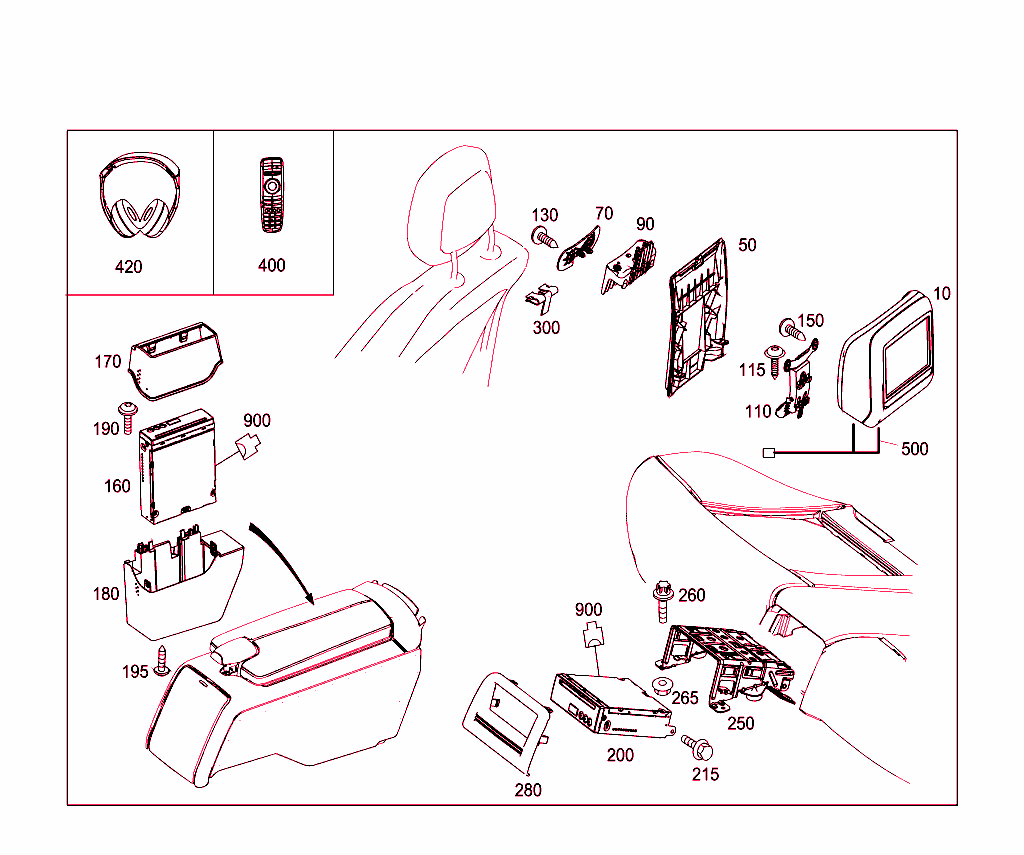 420

400

130

70

90

50

10

300

150

115

110

500

170

190

900

160

180

195

900

260

265

250

200

215

280