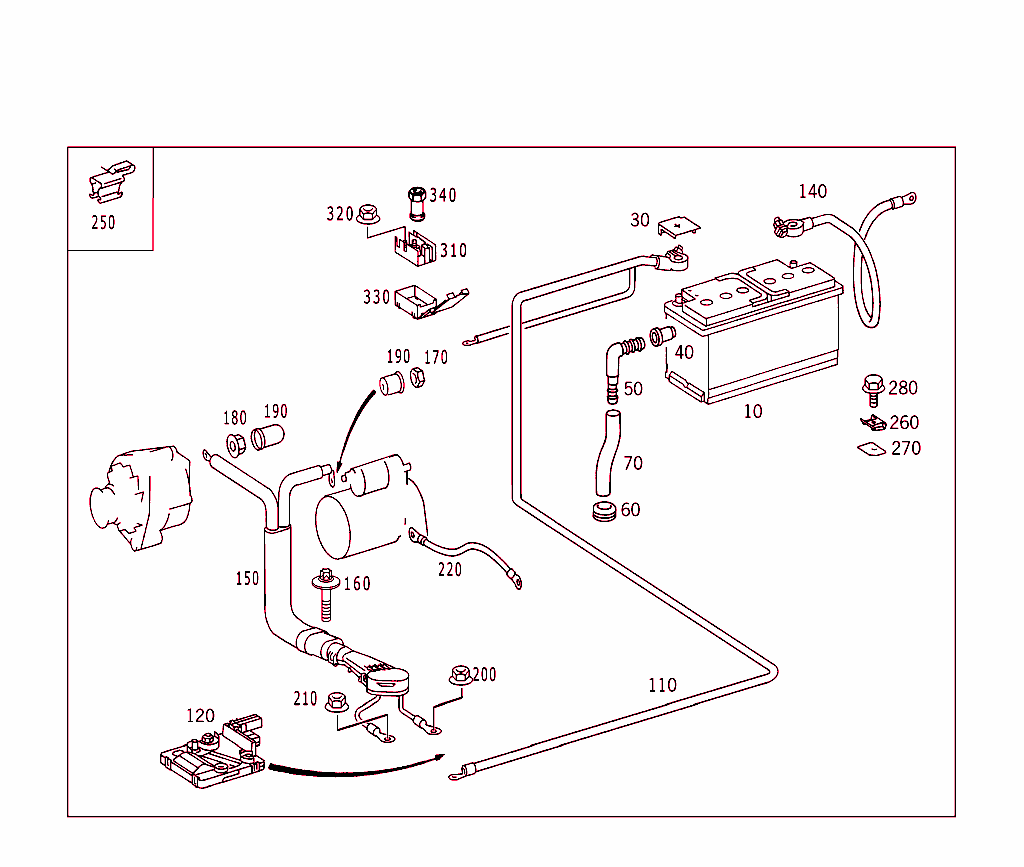 250

320
340
310
330

30
140

190
170
40
50
10
280
260
270
180
190
70
60
150
160
220
200
210
110
120