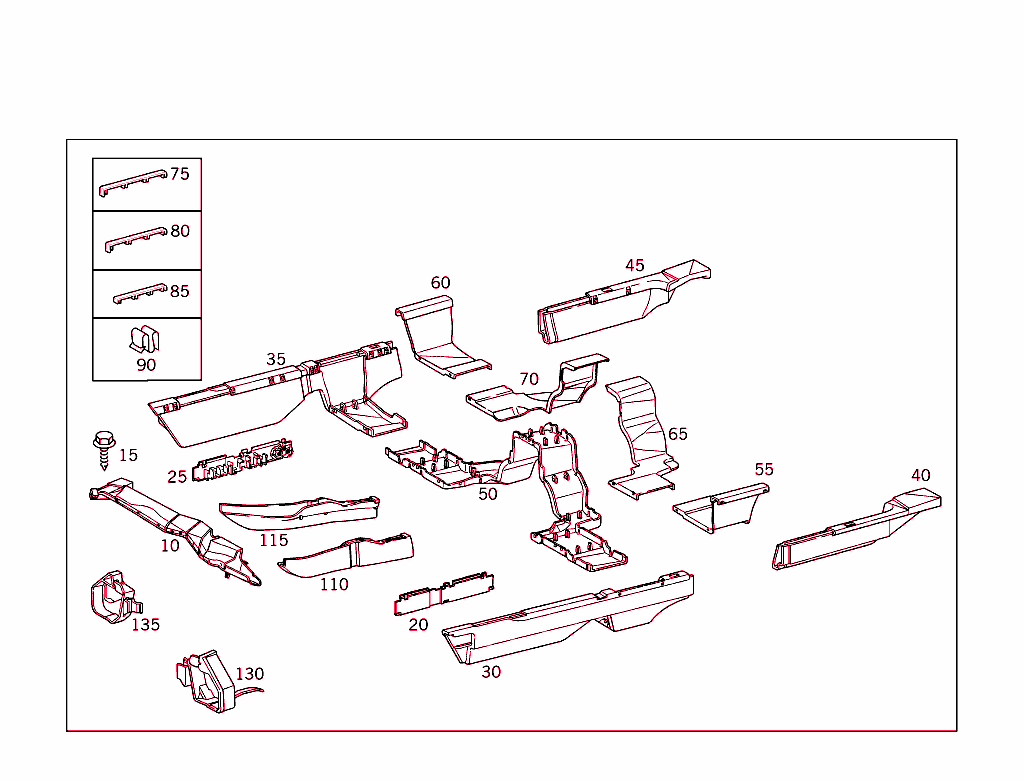 75
80
85
90
60
45
35
70
65
15
25
50
55
40
10
115
110
135
20
130
30