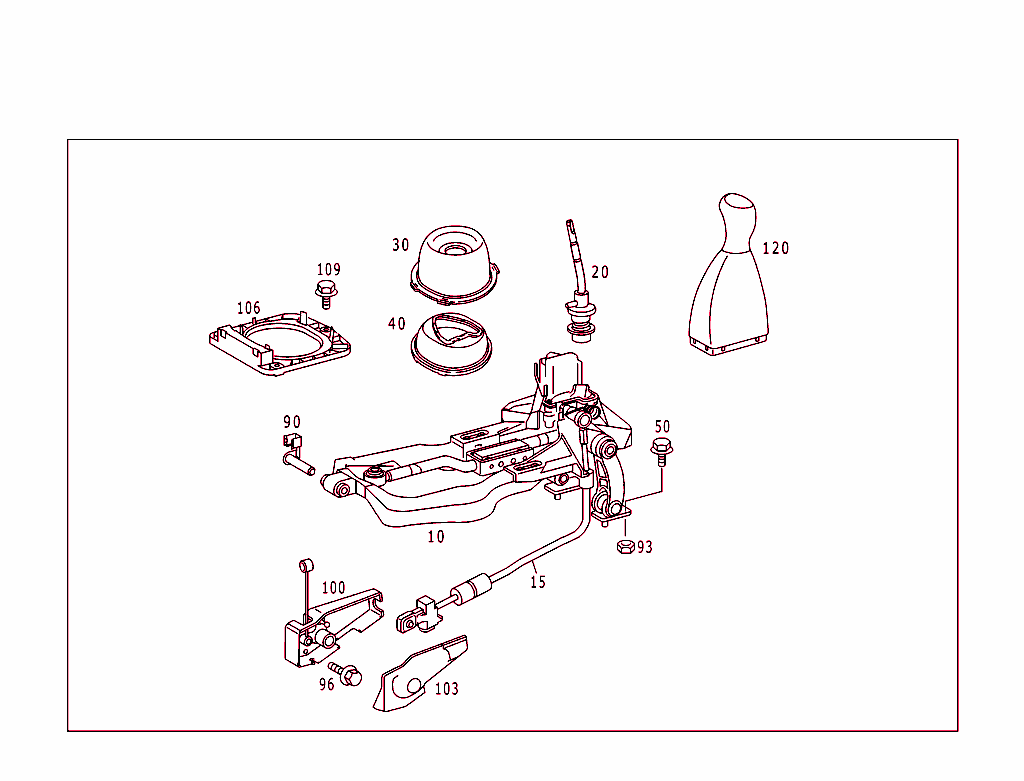 30
109
20
120
106
40
90
50
10
93
15
100
96
103