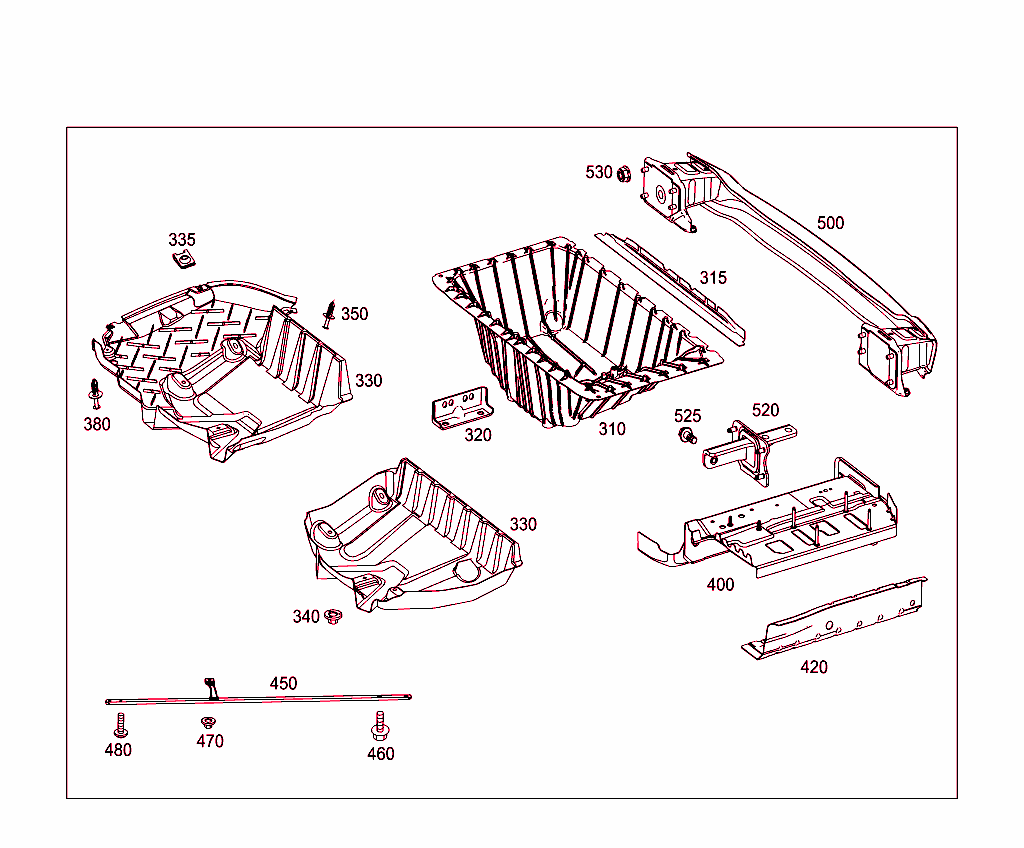 530
500
335
315
350
330
380
320
310
525
520
330
400
340
420
450
480
470
460