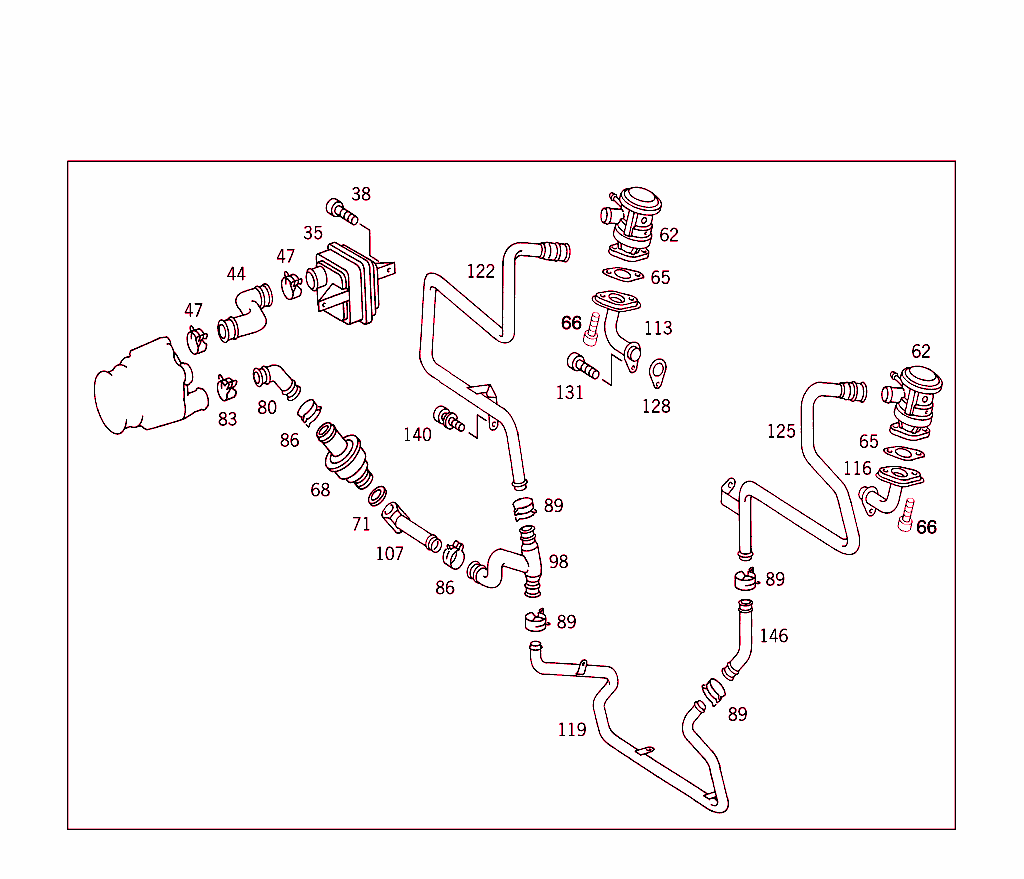 38
35
47
44
47
83
80
86
68
71
107
86
122
140
89
98
89
119
62
65
66
113
131
128
62
125
65
116
66
89
146
89