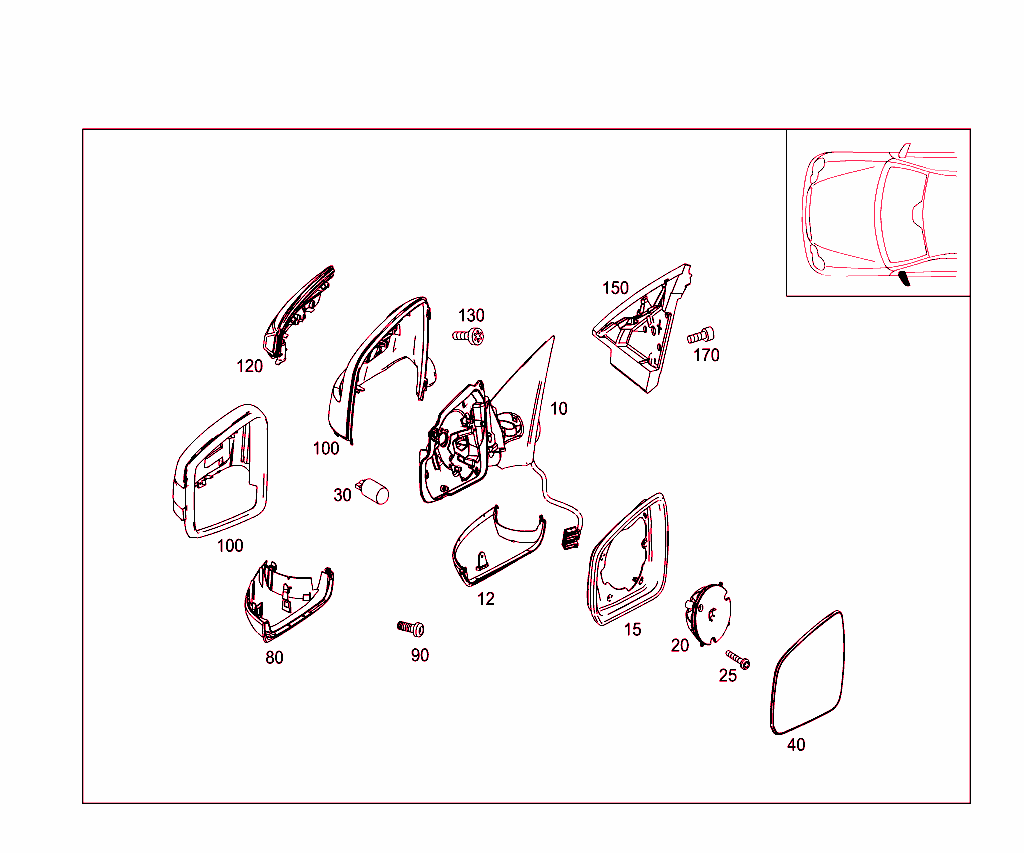 150
130
170
120
10
100
30
100
12
15
80
90
20
25
40