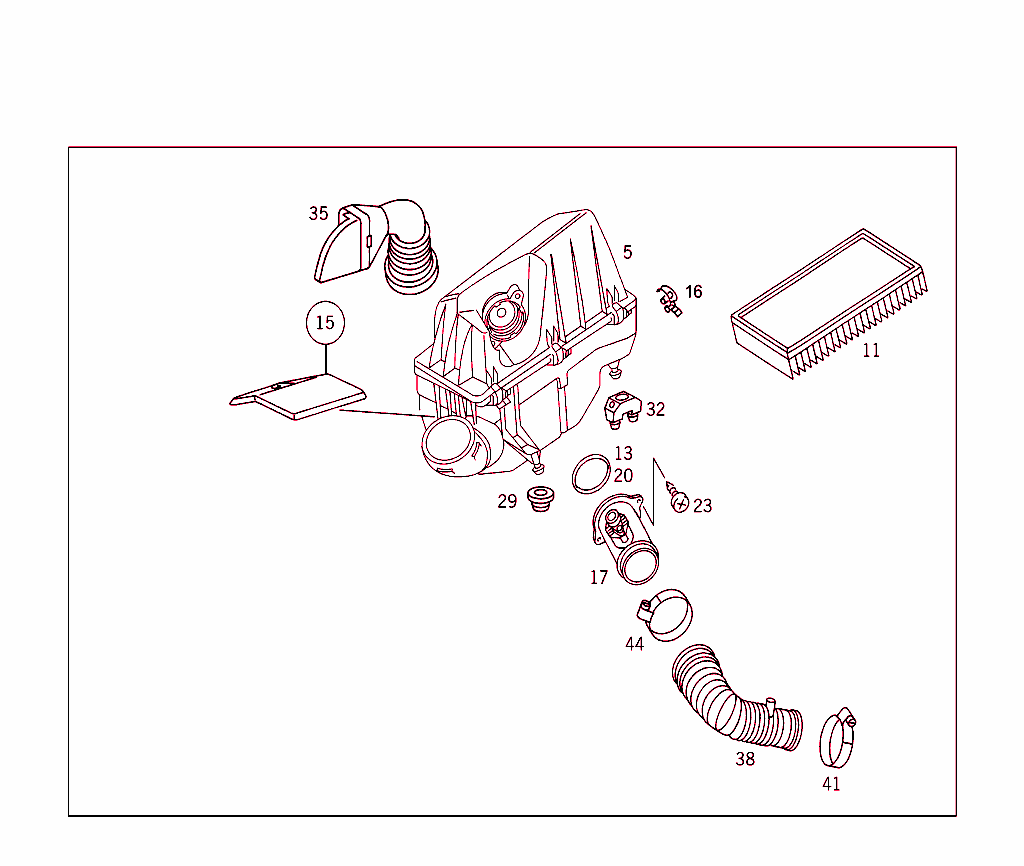 35
5
16
15
11
32
13
20
29
23
17
44
38
41