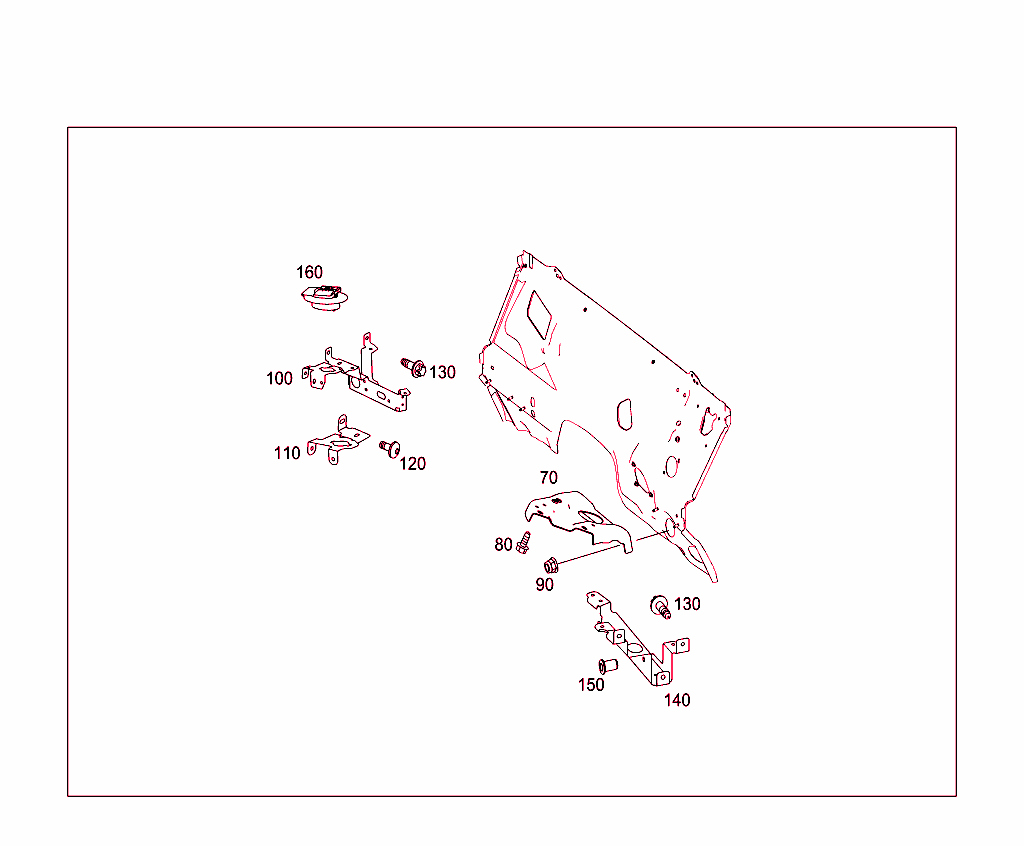 160
100
130
110
120
70
80
90
130
150
140