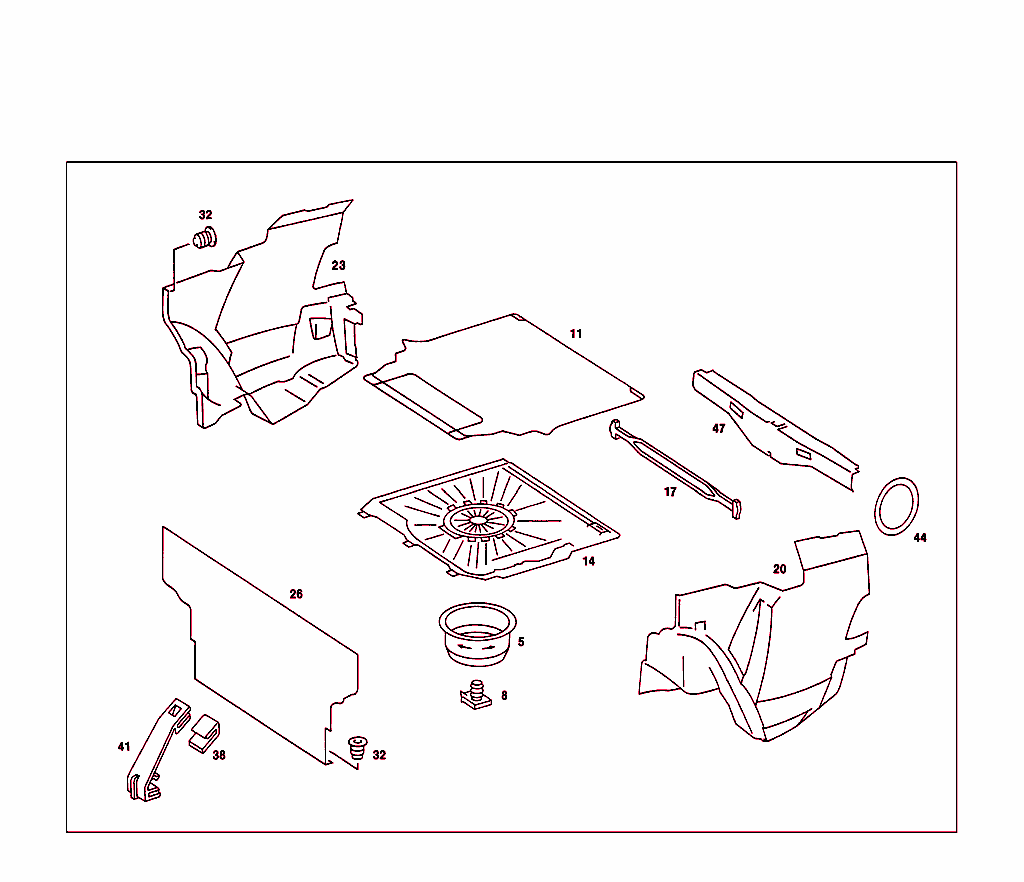 32
23
11
47
17
44
14
20
26
5
8
41
38
32