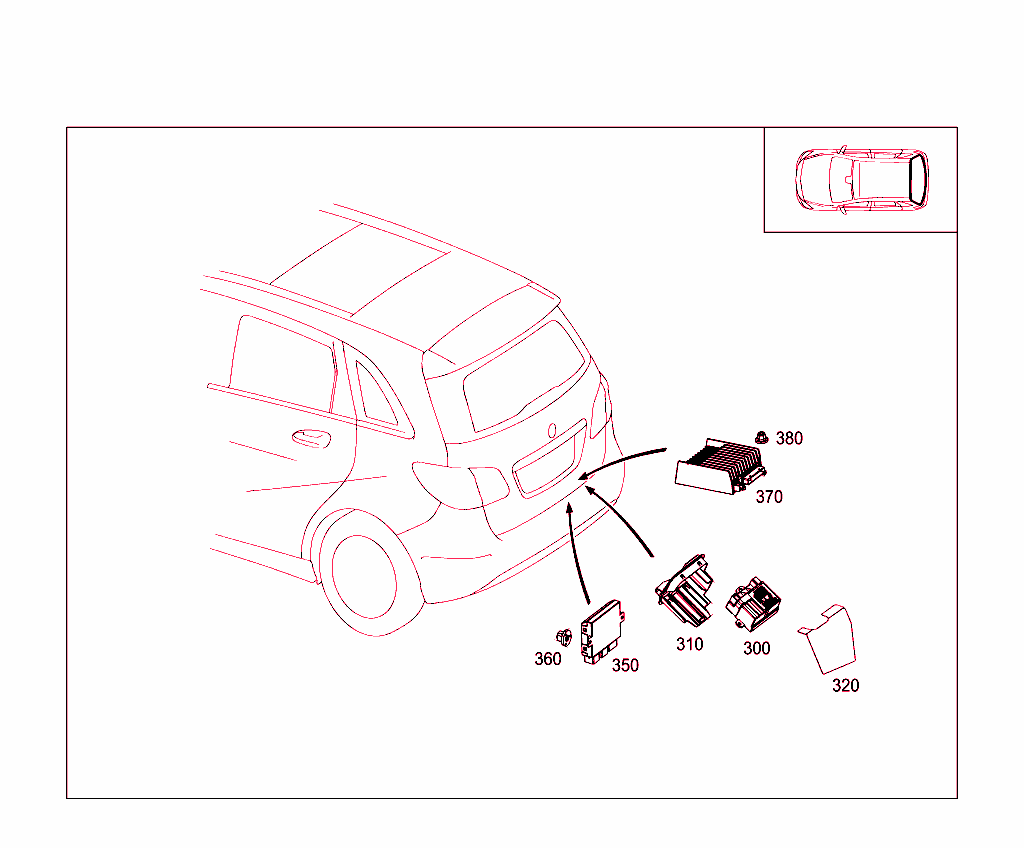 380
370
360
350
310
300
320