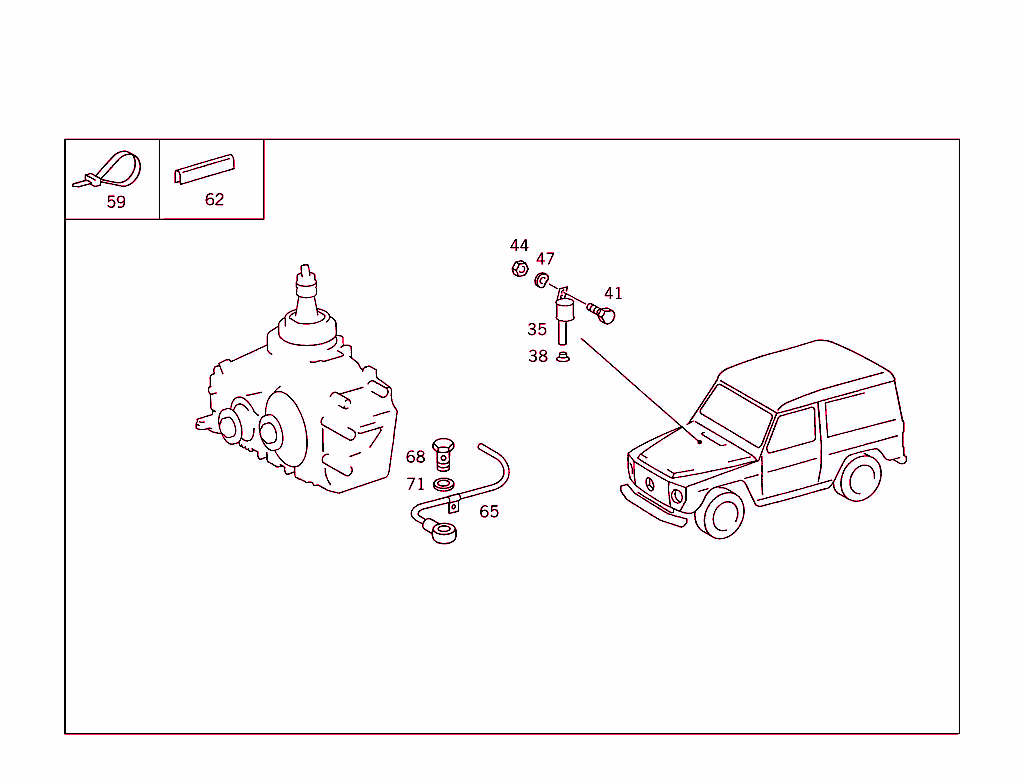 59
62
44
47
41
35
38
68
71
65