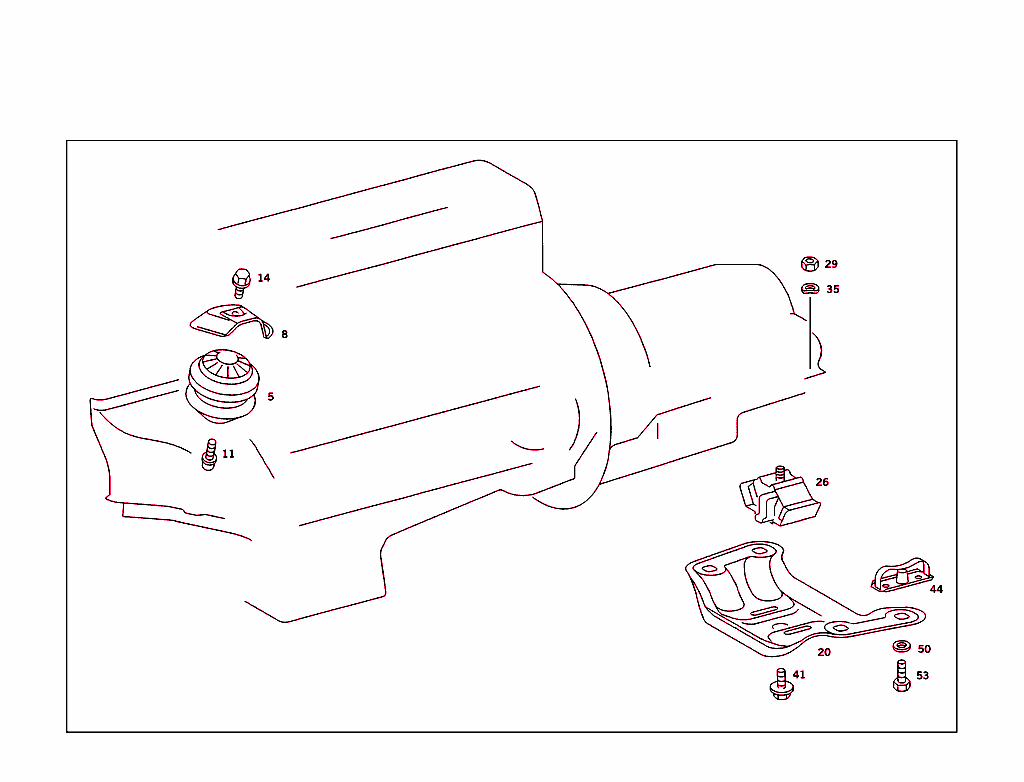 14
8
5
11
29
35
26
44
20
50
41
53