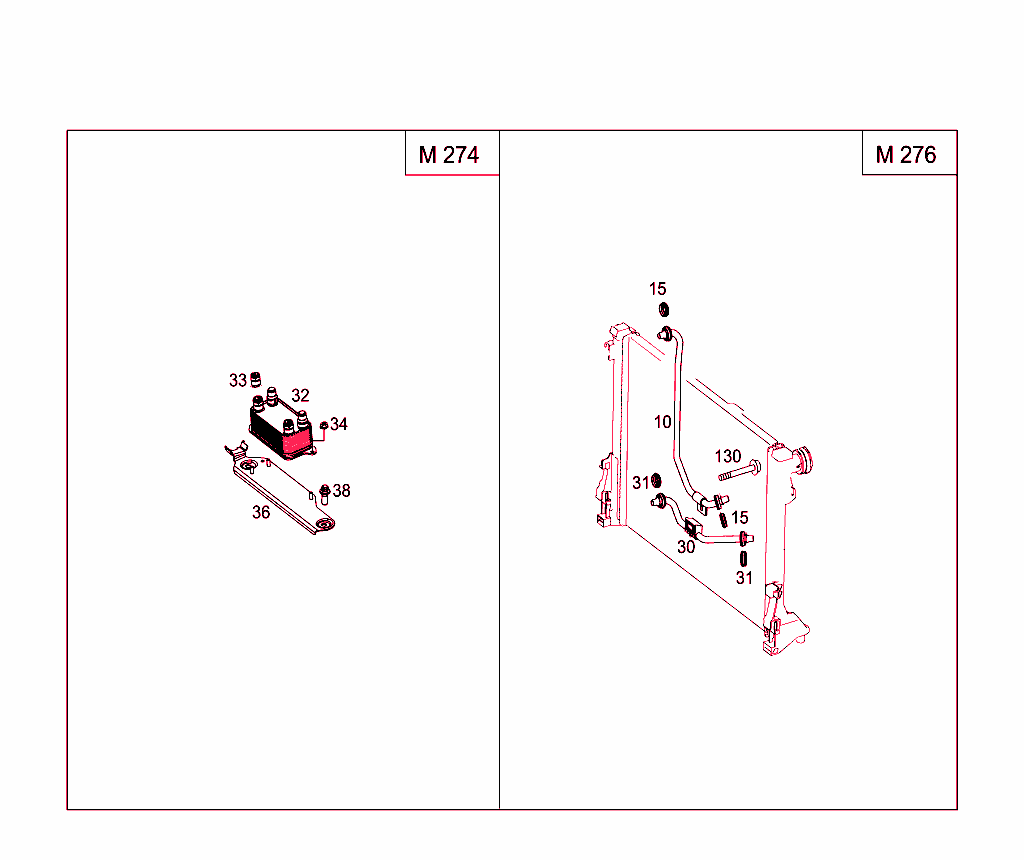 M 274

33
32
34
38
36

M 276

15
10
130
31
15
30
31