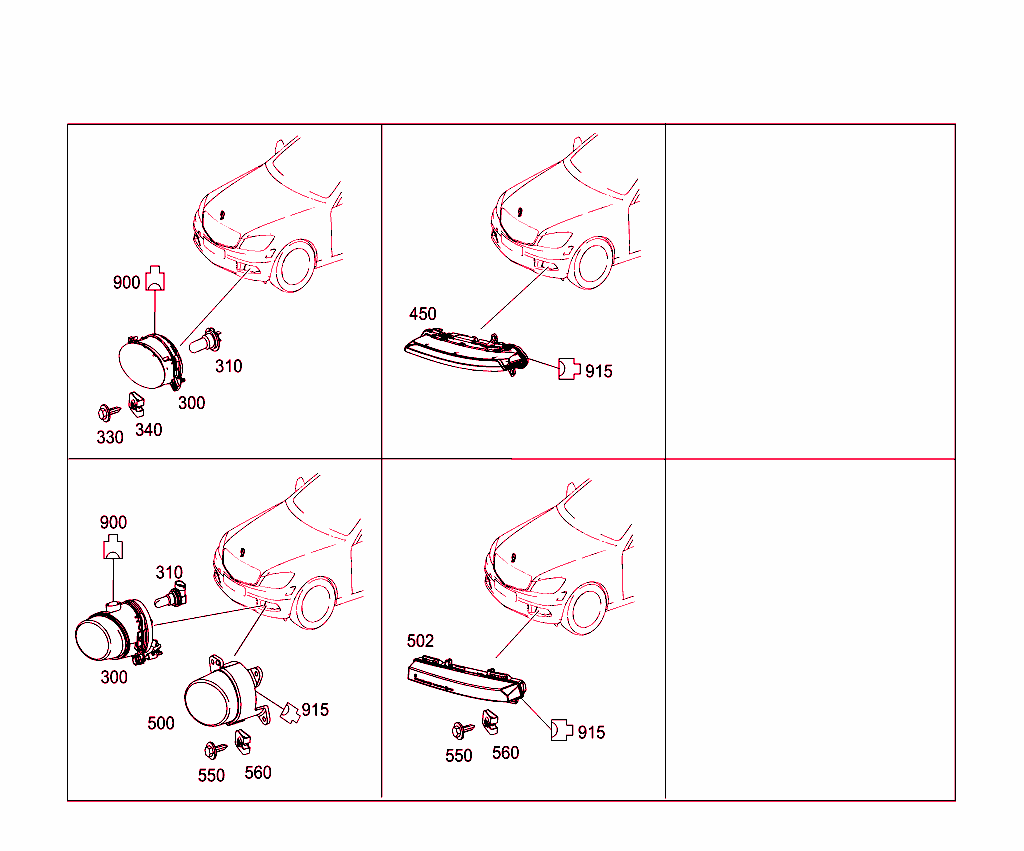 900
310
300
330
340

450
915

900
310
300
500
915
550
560

502
915
550
560