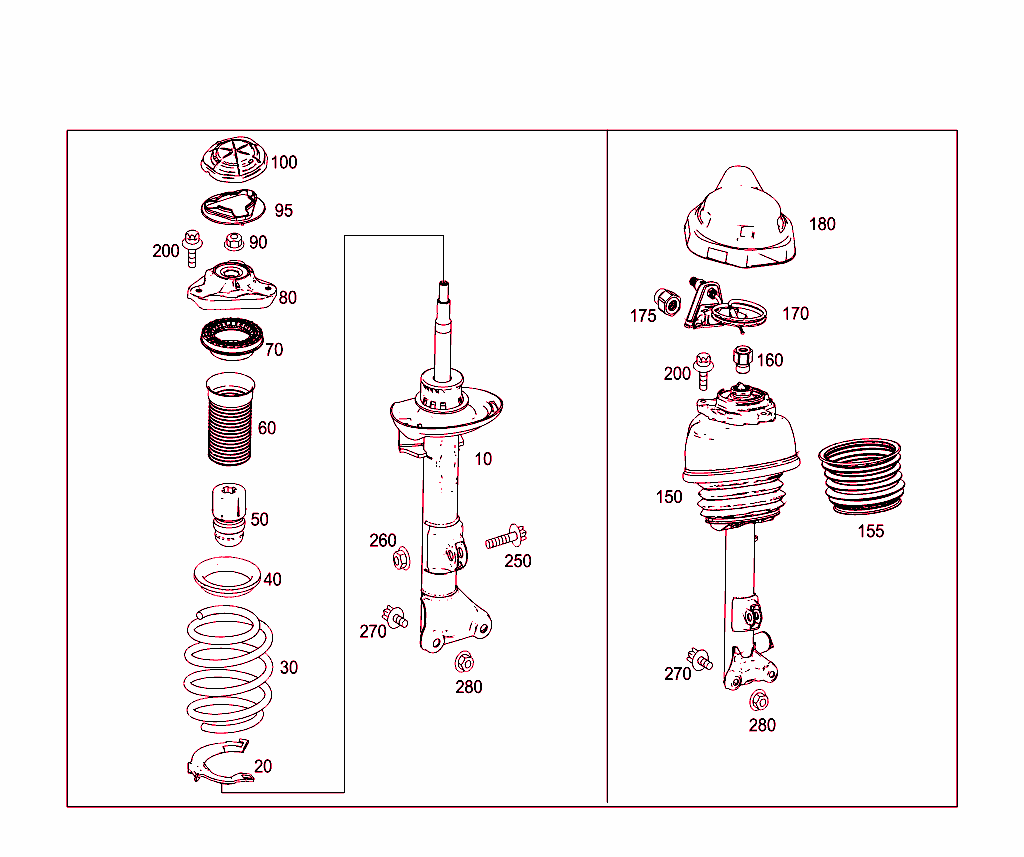 100
95
200
90
80
70
60
50
40
30
20
10
260
250
270
280
180
175
170
200
160
150
155
270
280