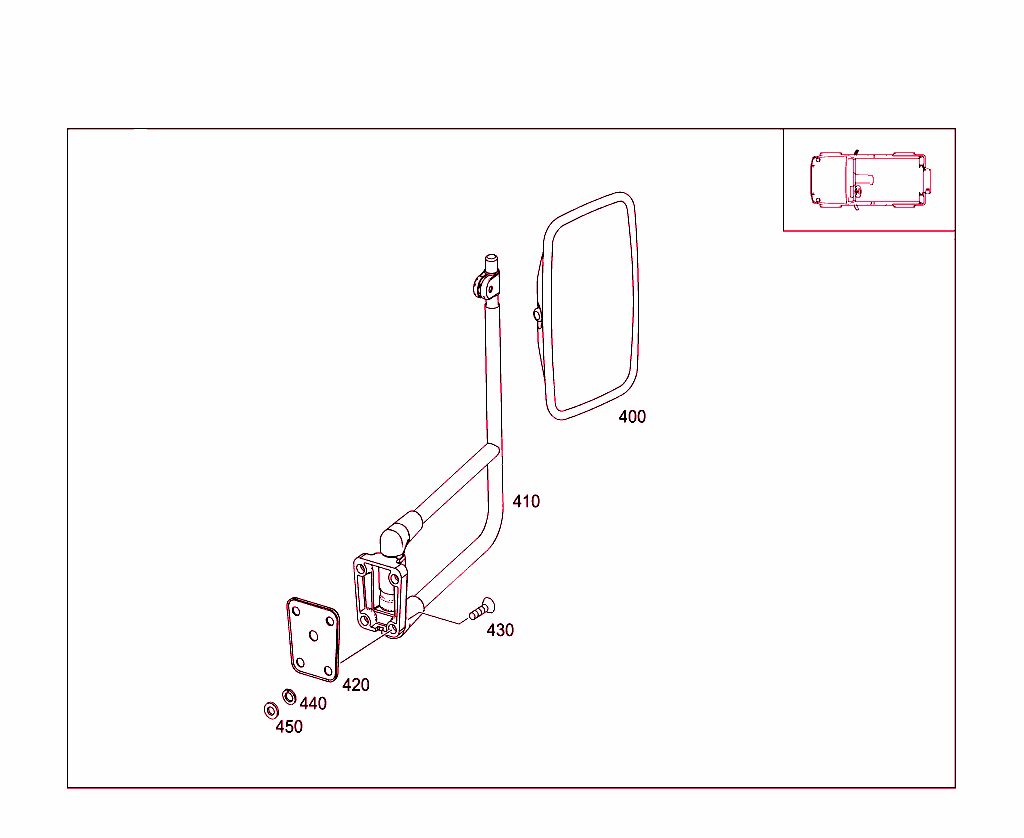 400

410

430

420

440

450