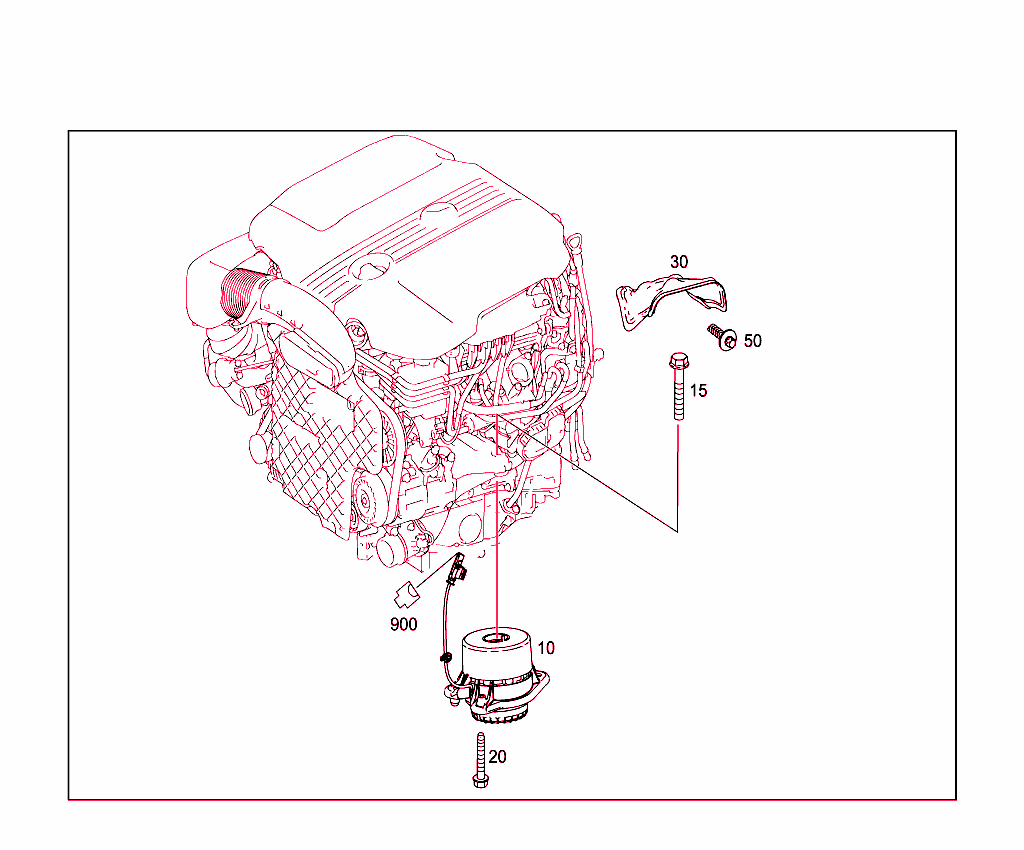 30
50
15
900
10
20