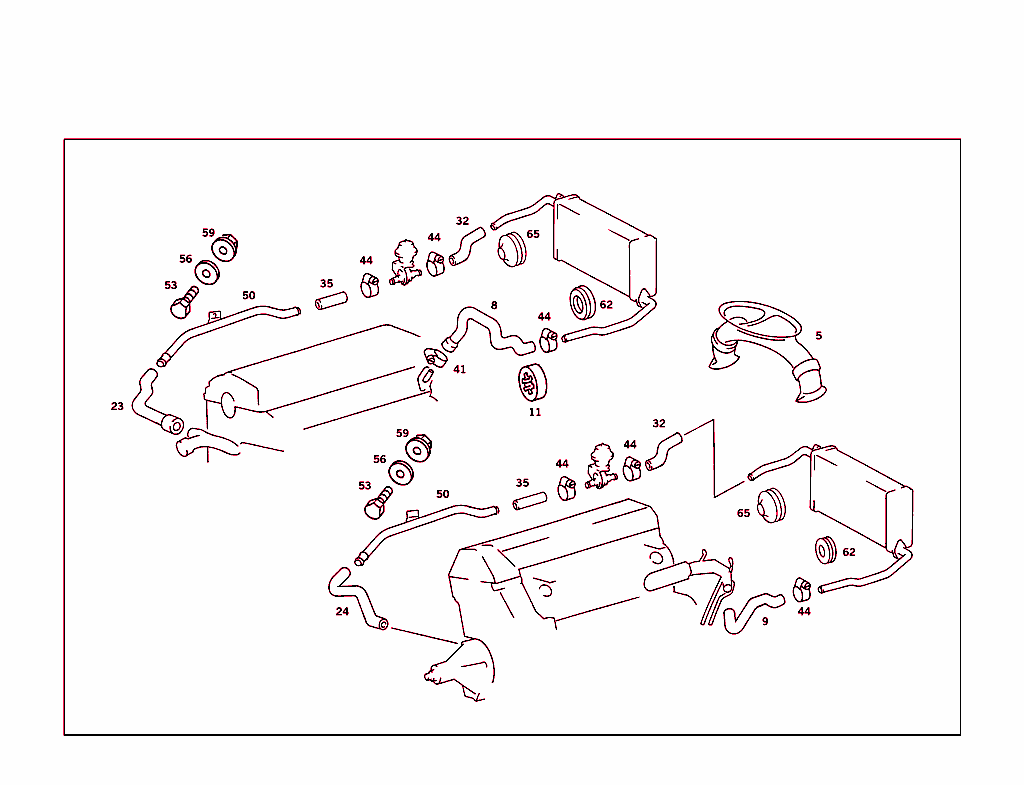 59
56
53
50
35
44
44
32
65
8
44
62
5
41
11
23
59
56
53
50
35
44
44
32
65
62
44
9
24