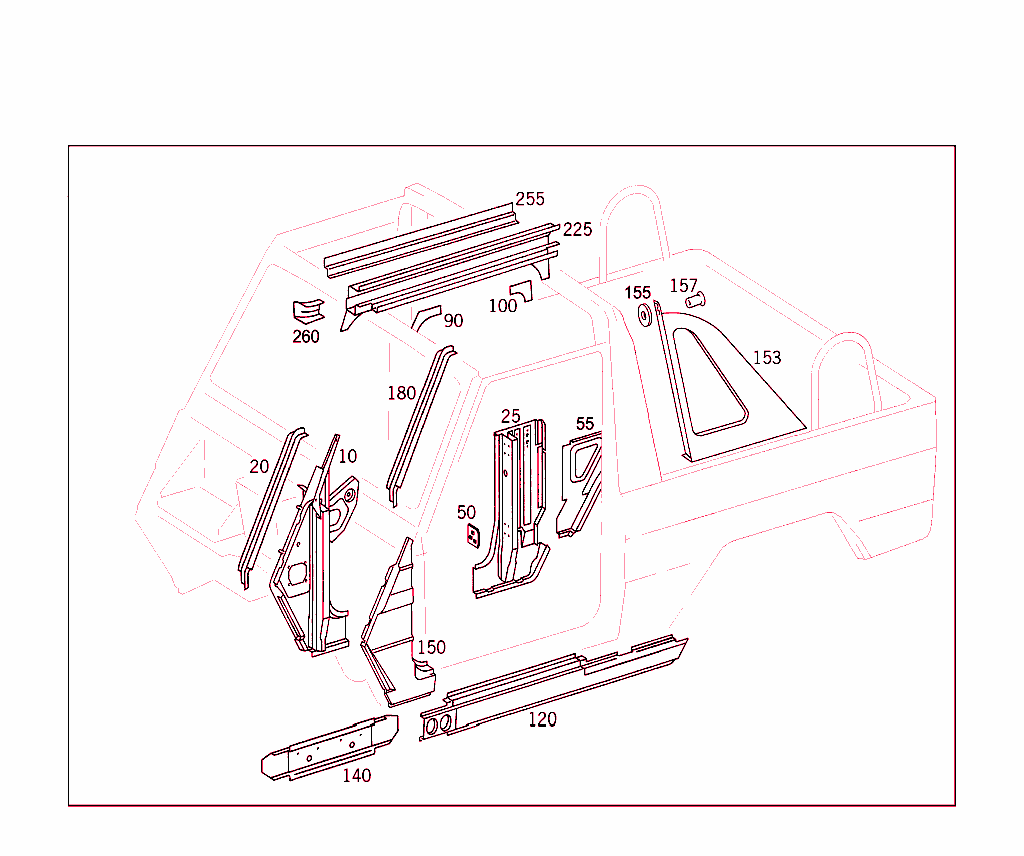 255
225
260
90
100
155
157
153
180
25
55
20
10
50
150
120
140