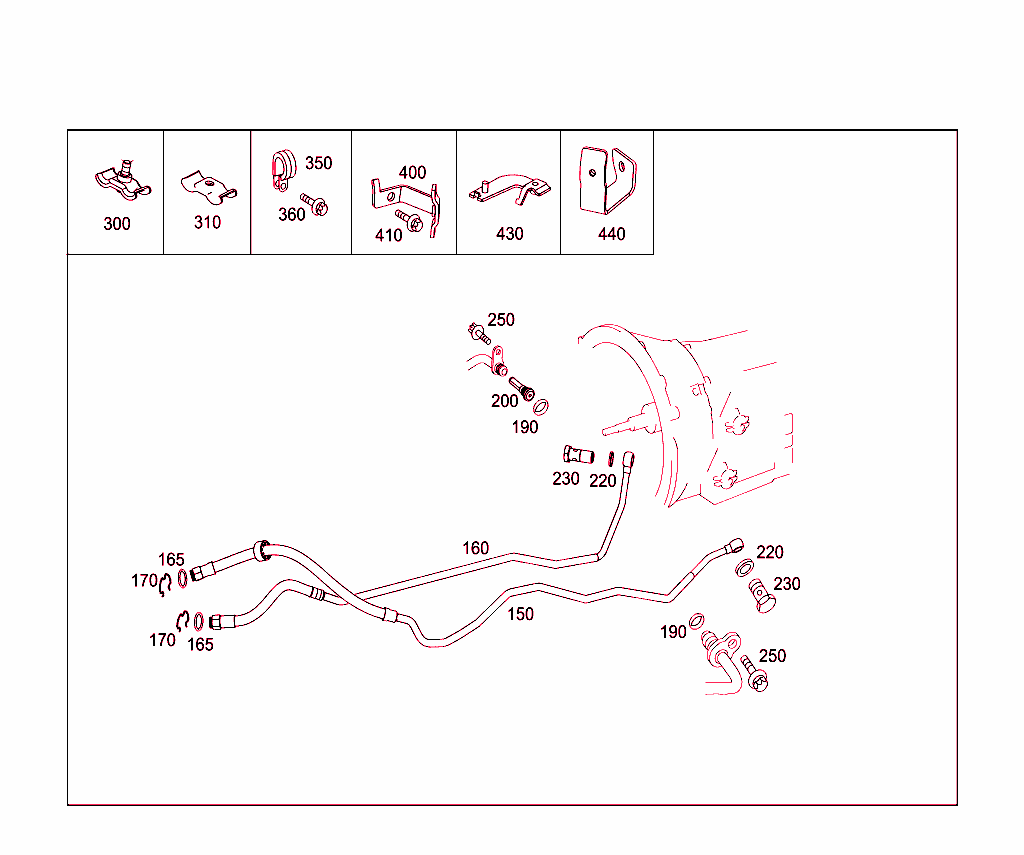 300
310
350
360
400
410
430
440
250
200
190
230
220
160
165
170
170
165
150
220
230
190
250