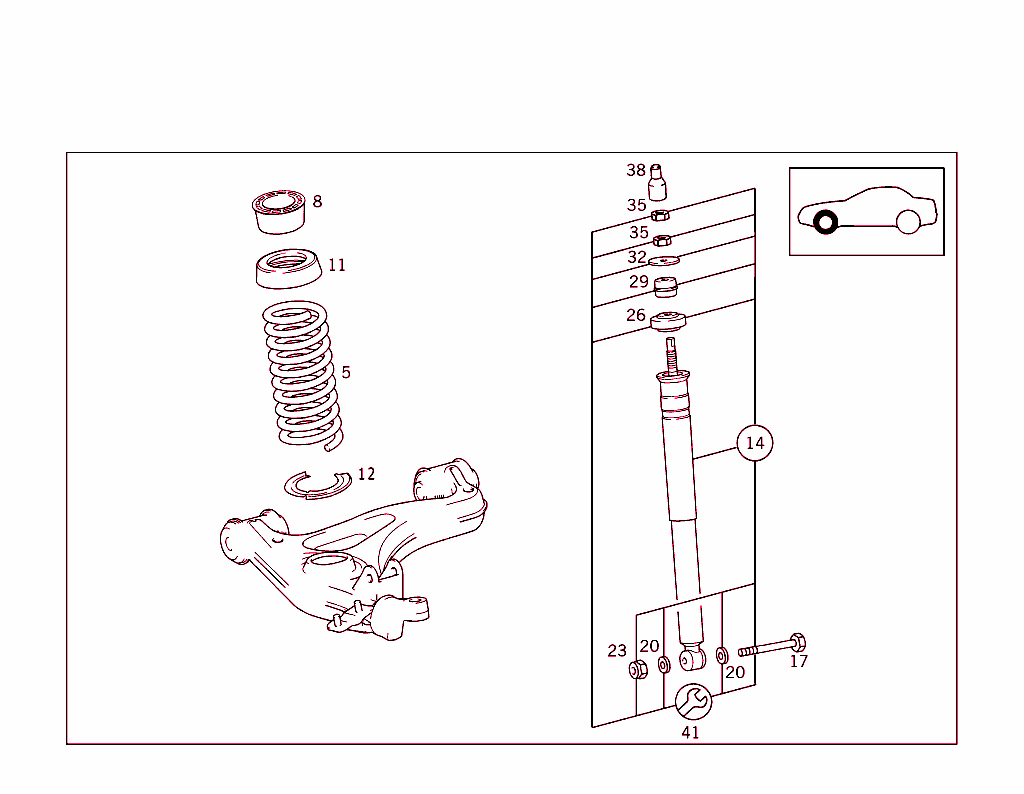 8
11
5
12
38
35
35
32
29
26
14
23
20
20
17
41