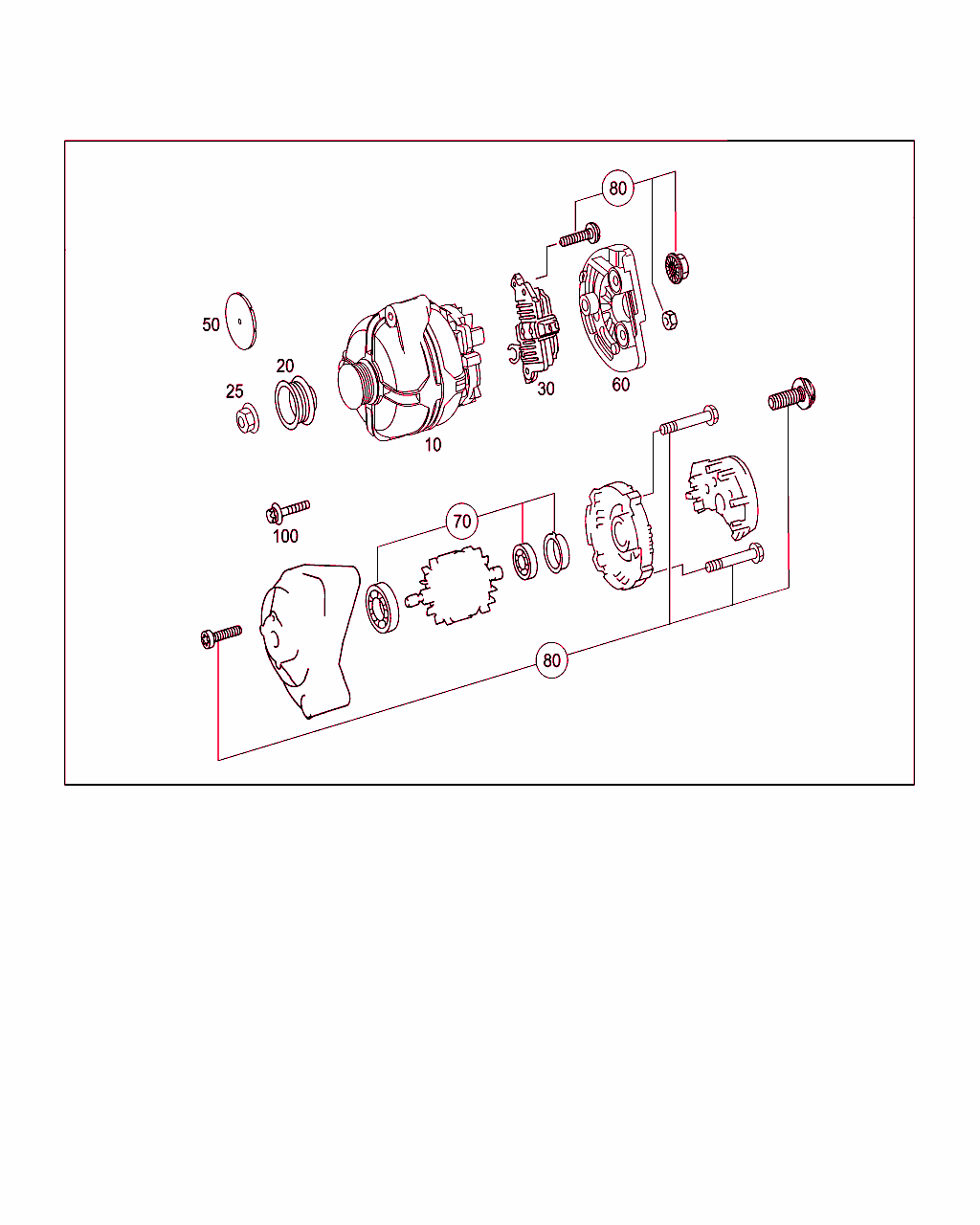 80

50

20

25

10

30

60

100

70

80