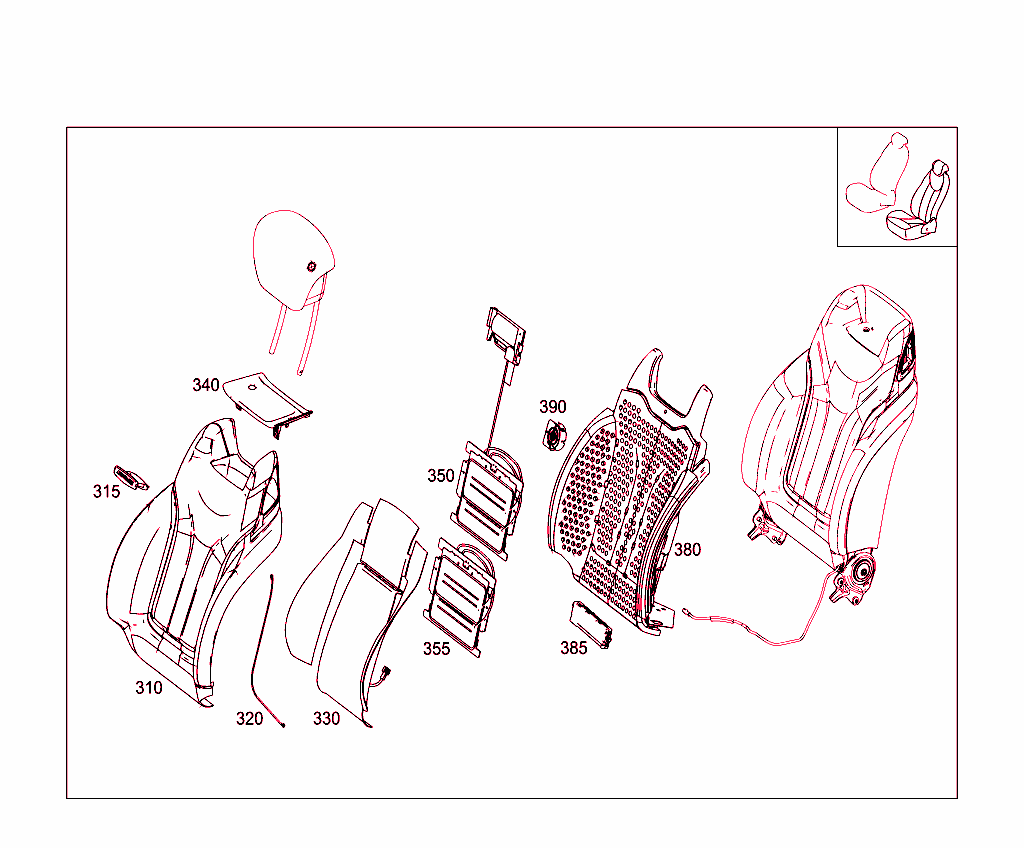 340

315

310

320

330

350

355

390

380

385