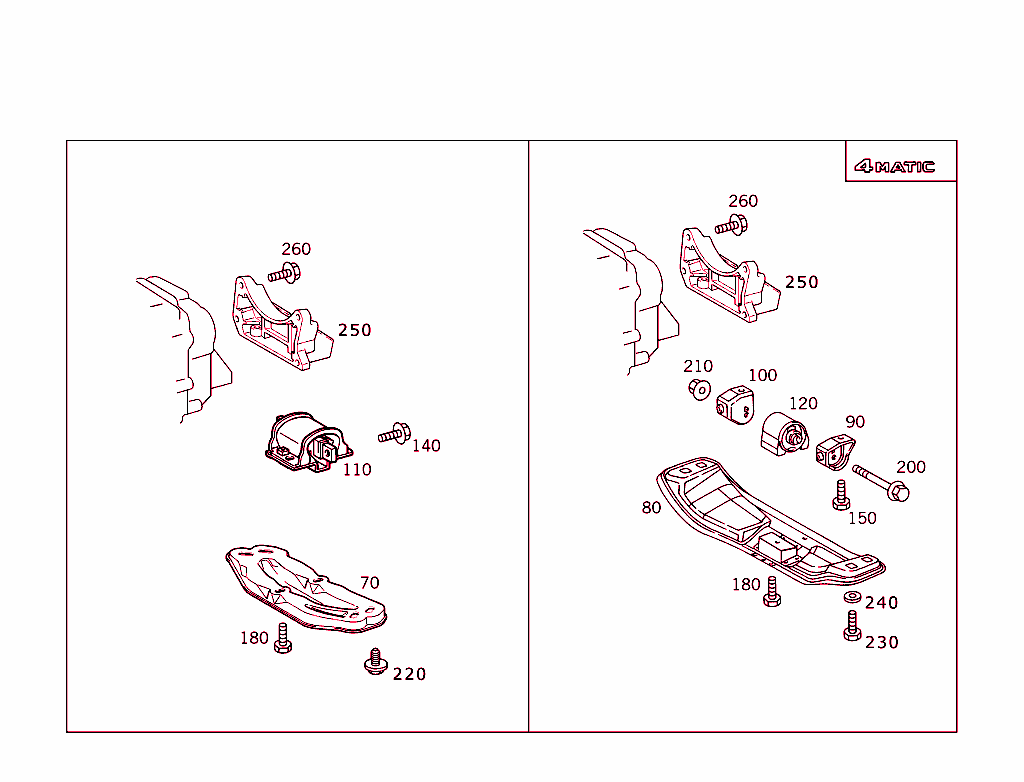 260
250
140
110
70
180
220

4MATIC
260
250
210
100
120
90
200
150
80
180
240
230