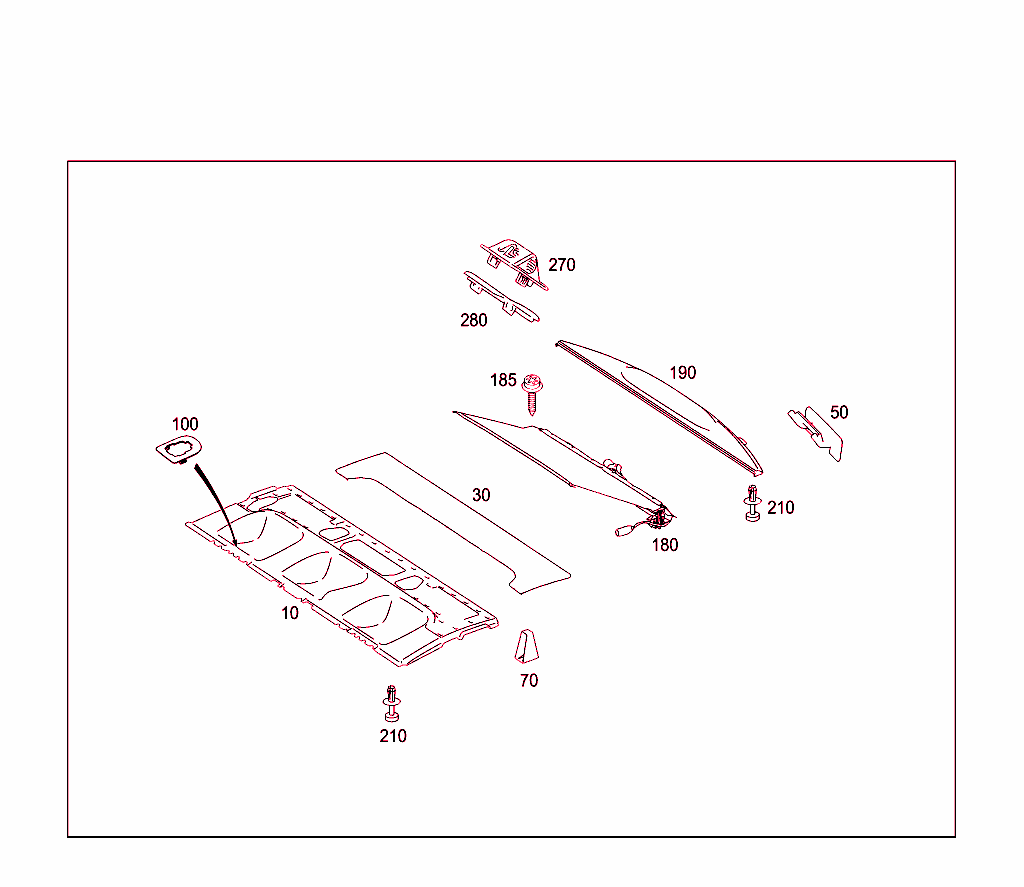 270
280
185
190
100
50
30
210
180
10
70
210