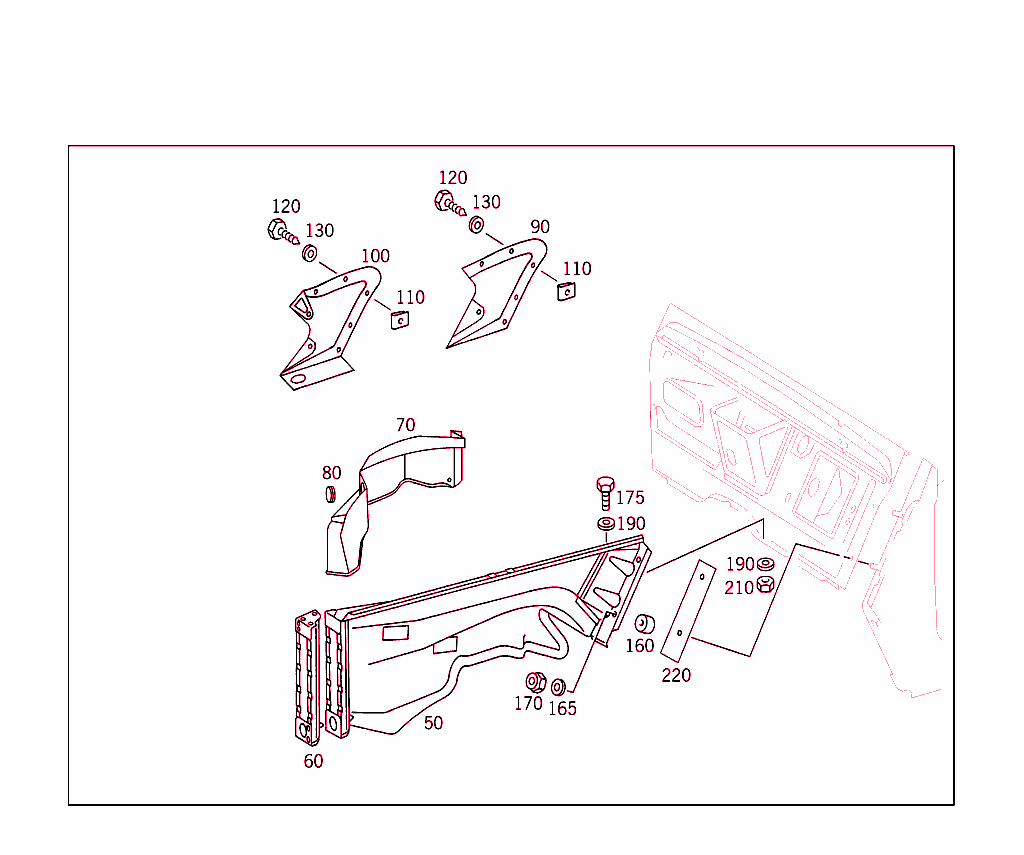 120
130
100
110
120
130
90
110
70
80
175
190
190
210
160
220
170
165
50
60