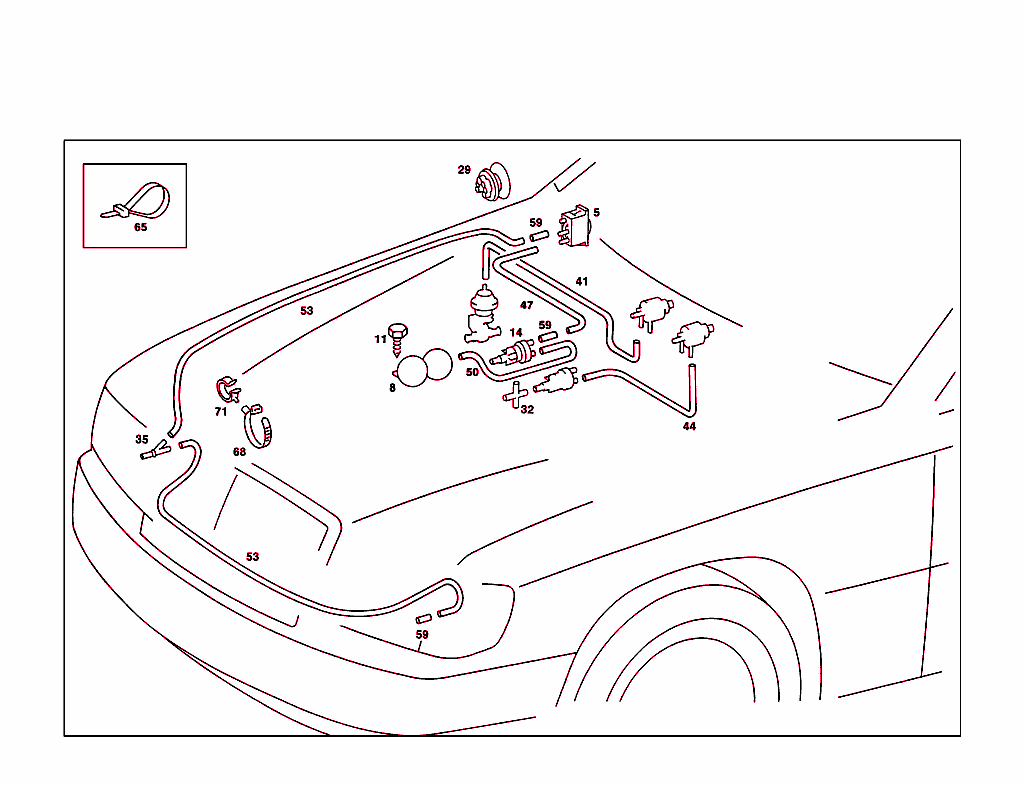 65
29
59
5
41
53
47
11
14
59
8
50
32
44
71
35
68
53
59