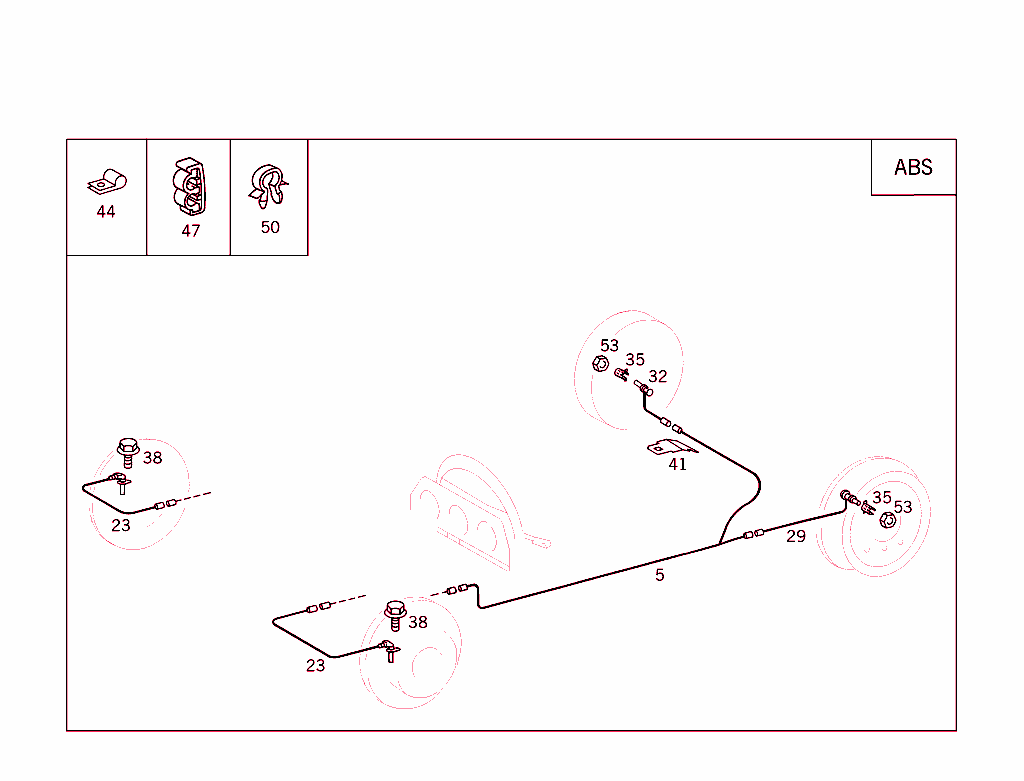 44

47

50

ABS

53
35
32

41

38

23

35
53

29

5

38

23