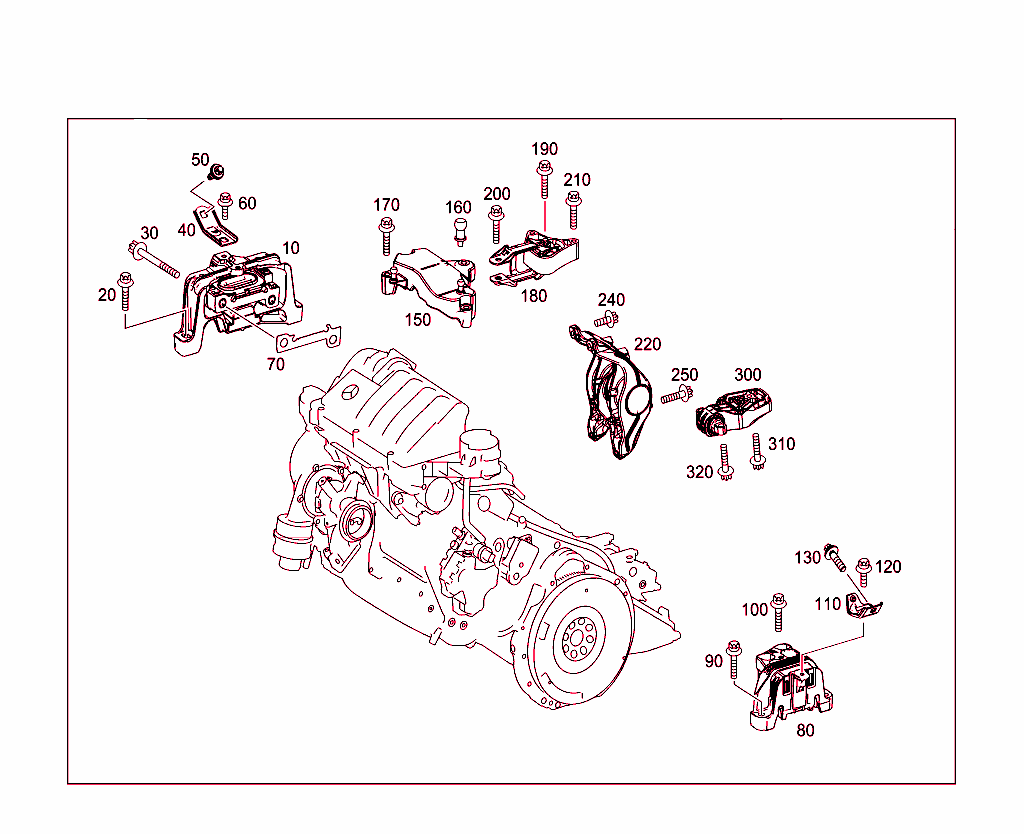 50
60
40
30
10
20
70
170
160
200
190
210
150
180
240
220
250
300
310
320
130
120
100
110
90
80