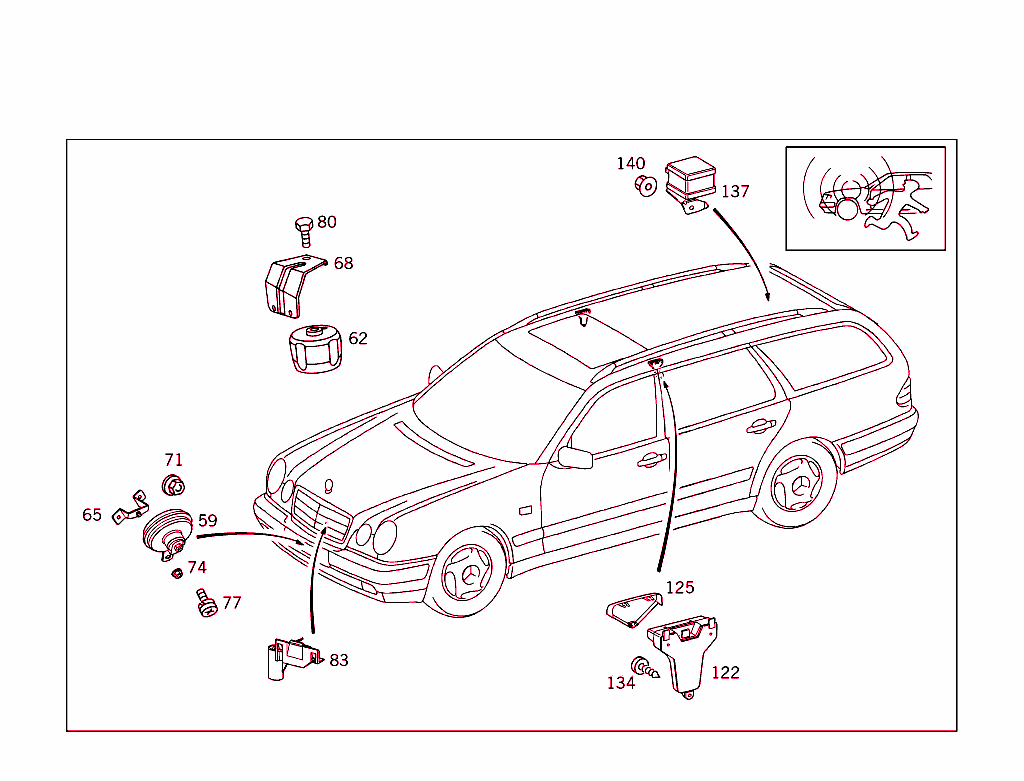 140
137
80
68
62
71
65
59
74
77
83
125
134
122