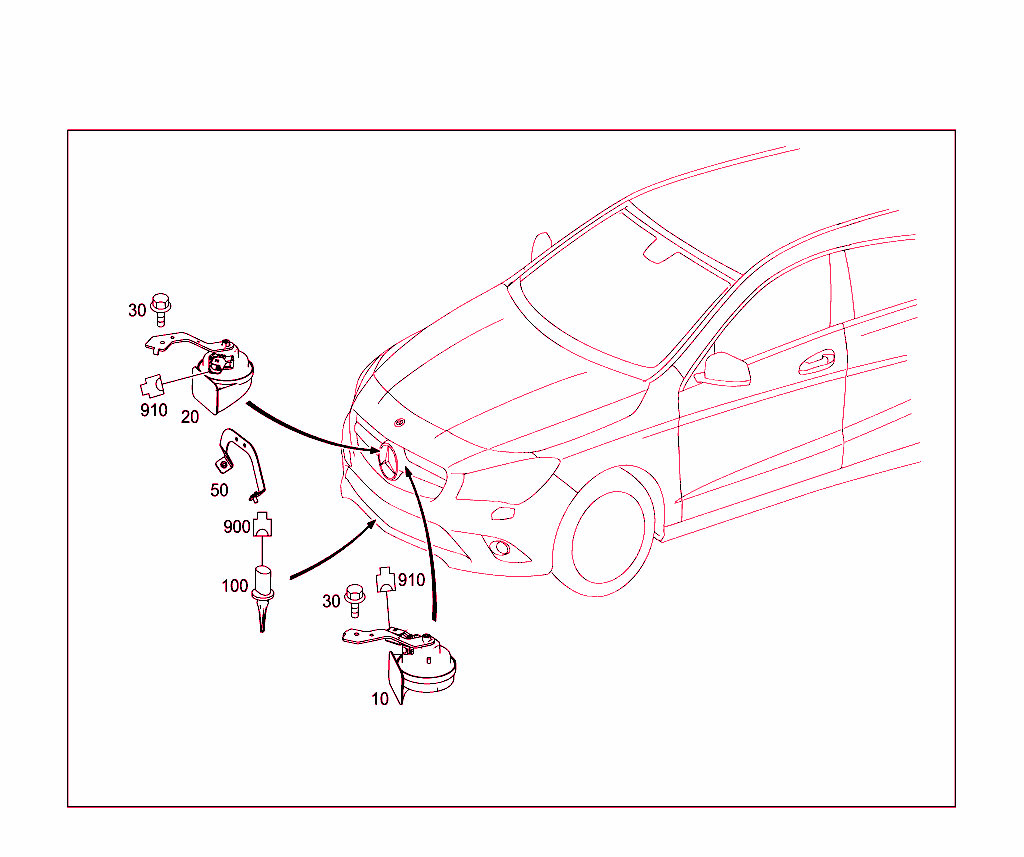 30
910
20
50
900
100
30
910
10