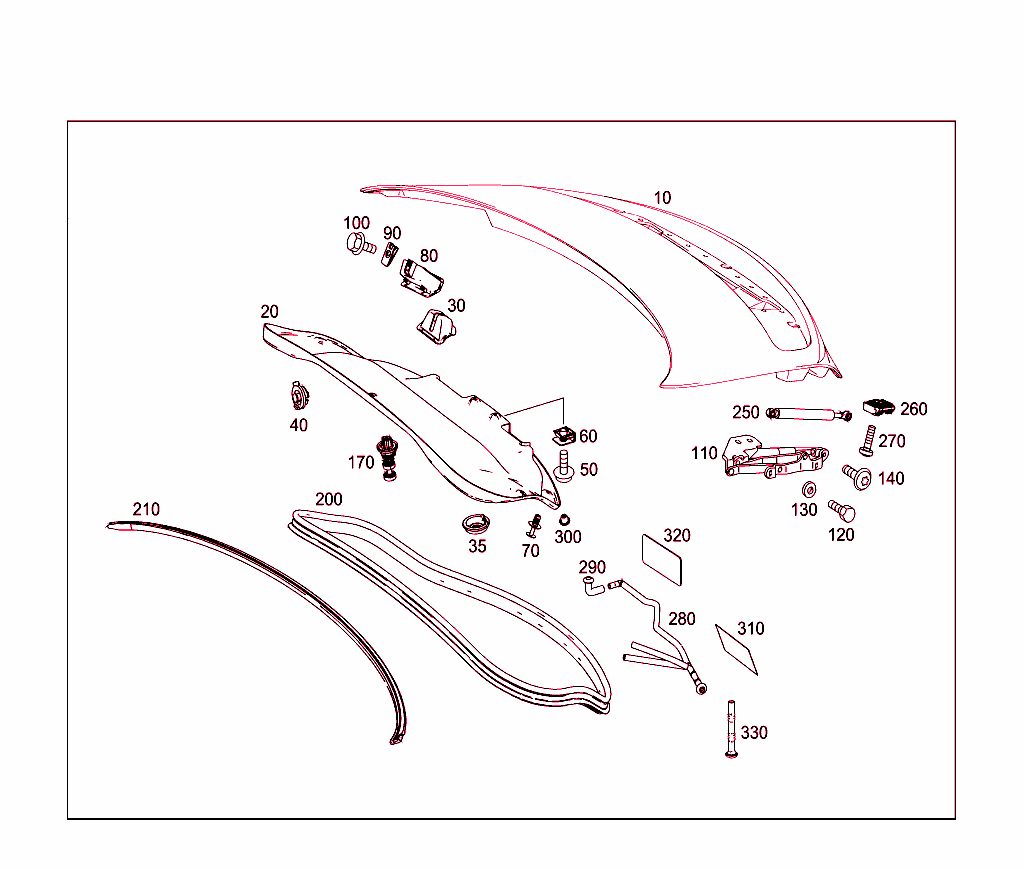 10
100
90
80
30
20
40
170
60
50
250
260
110
270
140
130
120
210
200
35
70
300
320
290
280
310
330