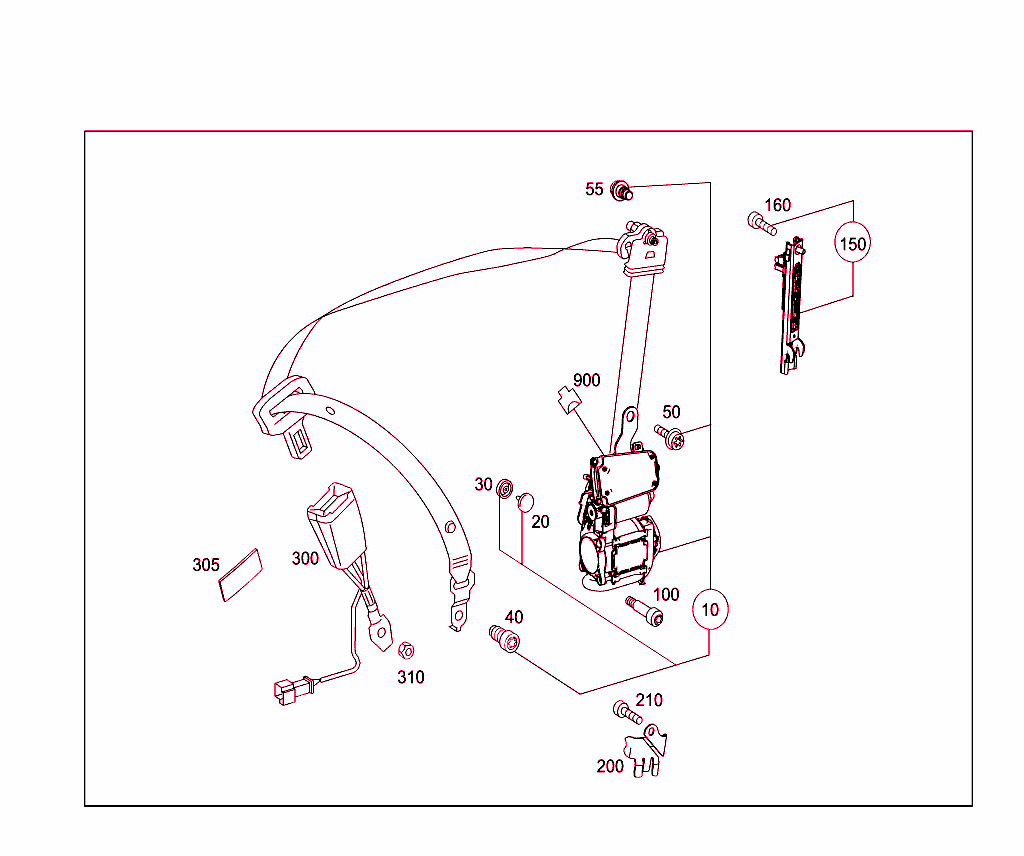 55
160
150
900
50
30
20
305
300
100
10
40
310
210
200