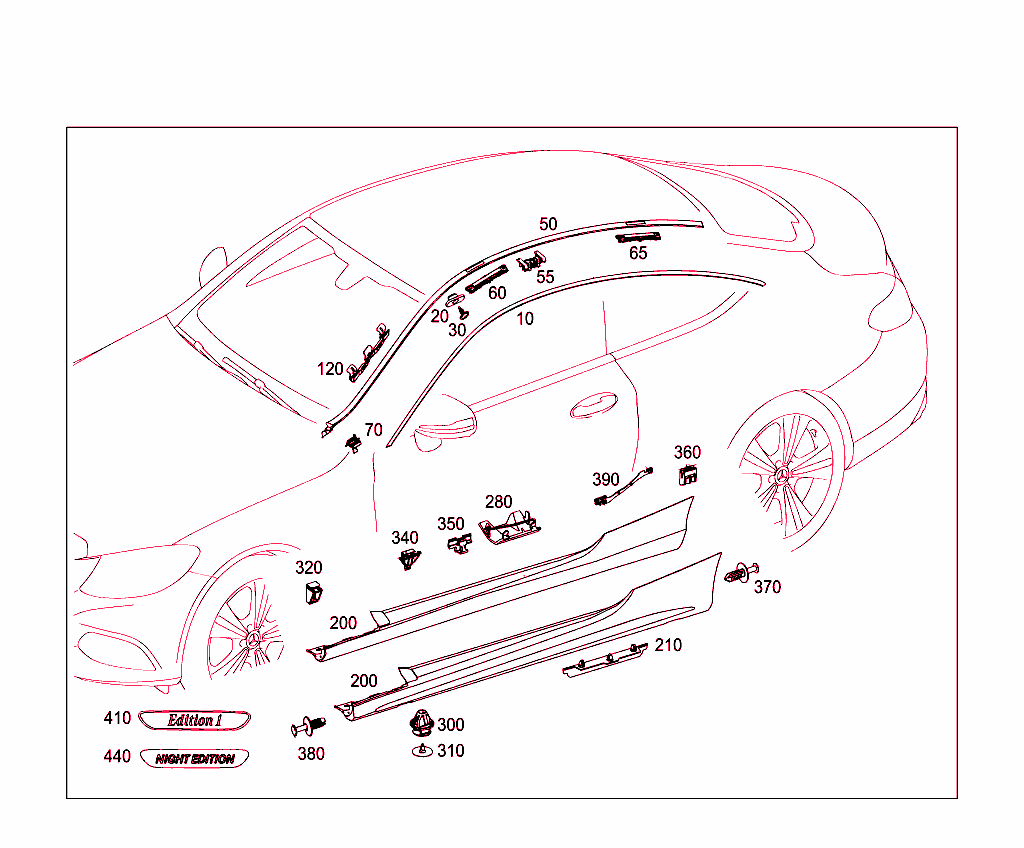 50
65
55
60
20
30
10
120
70
360
390
280
350
340
320
370
200
210
200
410
Edition 1
440
NIGHT EDITION
380
300
310