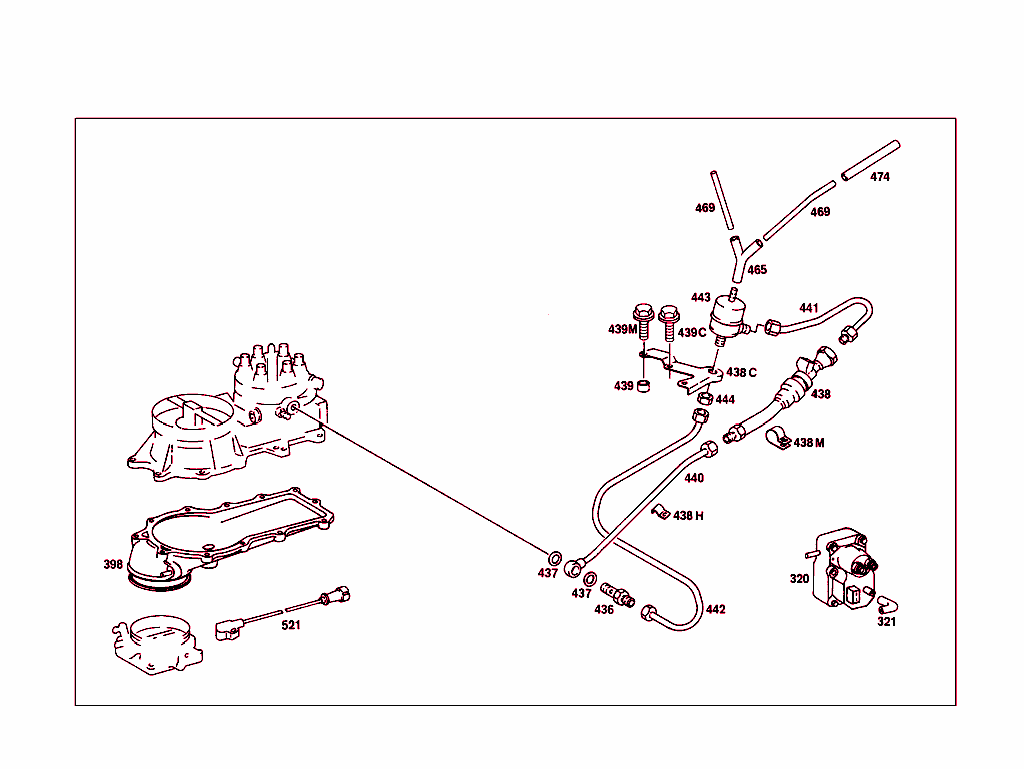 474
469
469
465
443
441
439M
439C
438 C
439
444
438
438 M
440
438 H
398
437
437
436
442
320
321
521