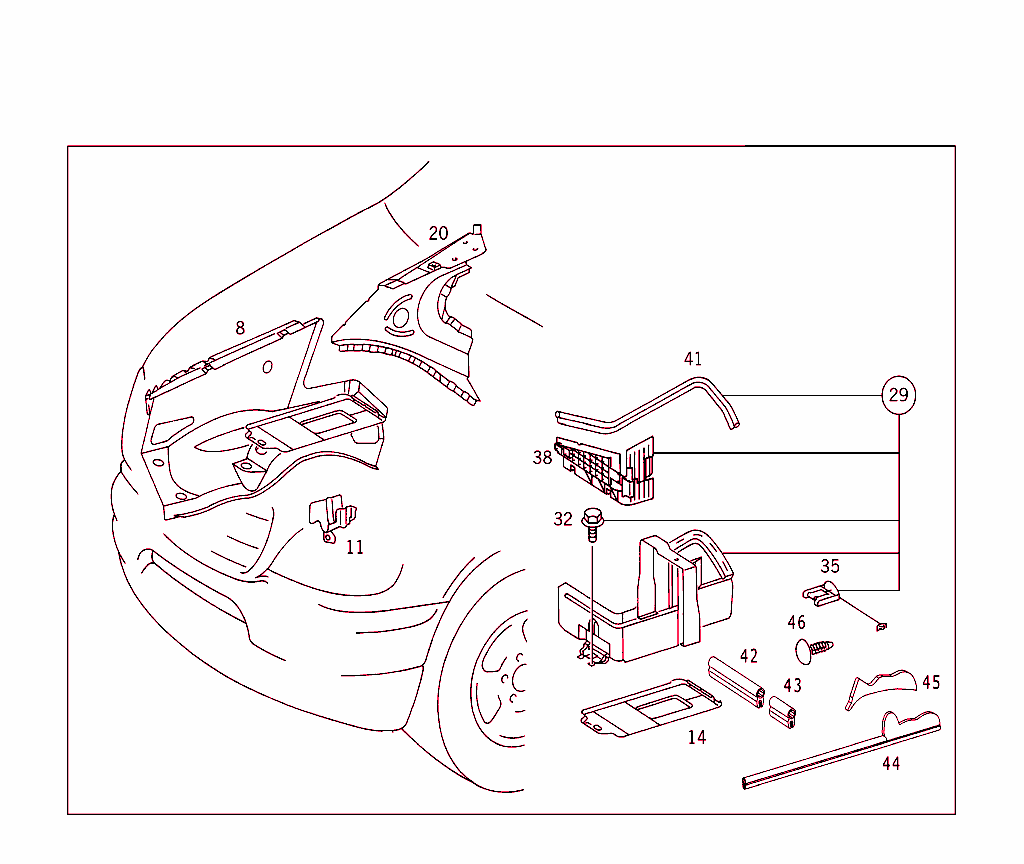 20
8
41
29
38
32
11
35
46
42
43
45
14
44