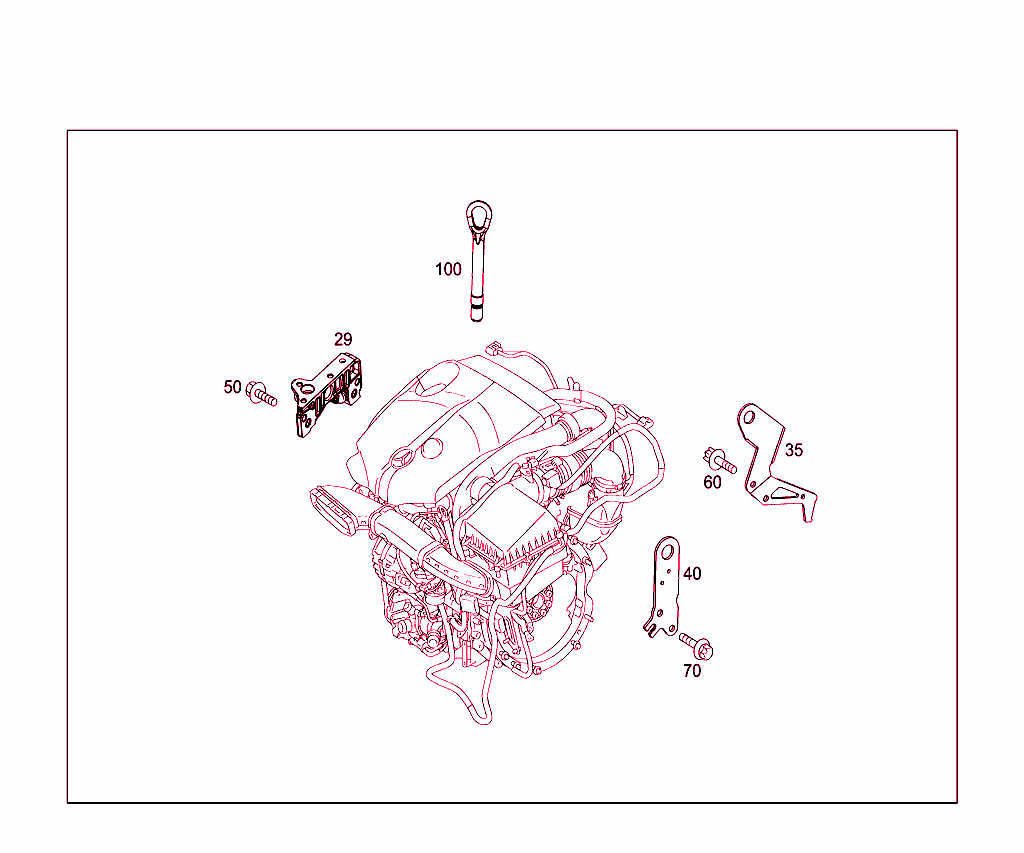 100

29

50

35

60

40

70