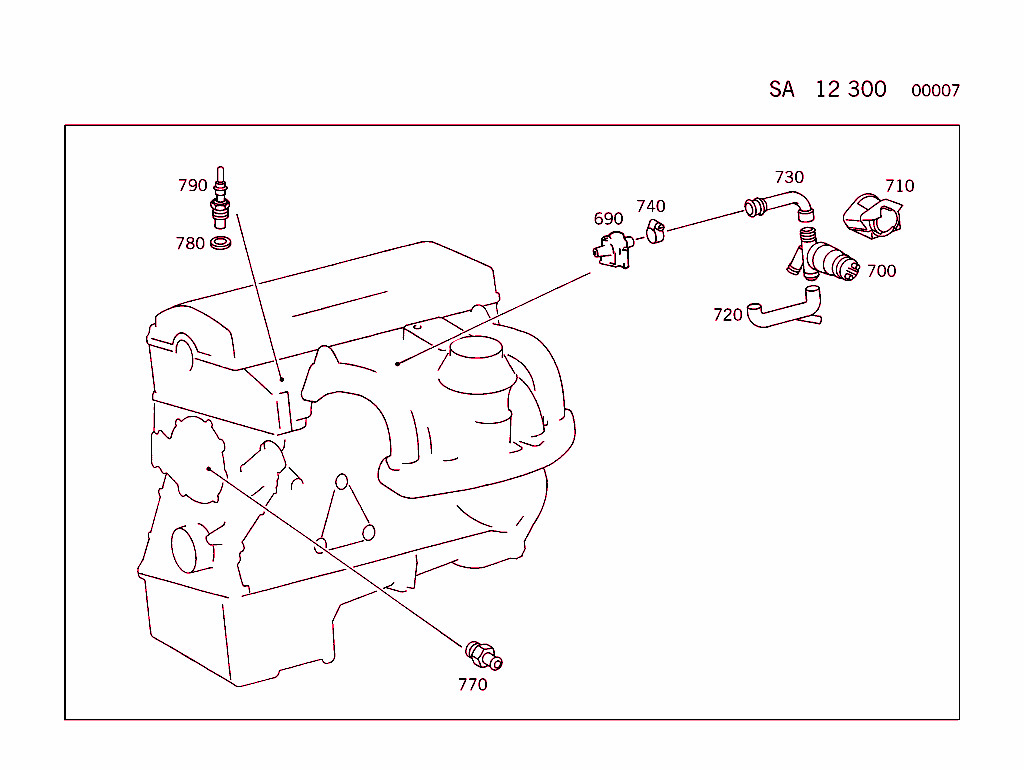 SA 12 300 00007

790
780
690
740
730
710
700
720
770