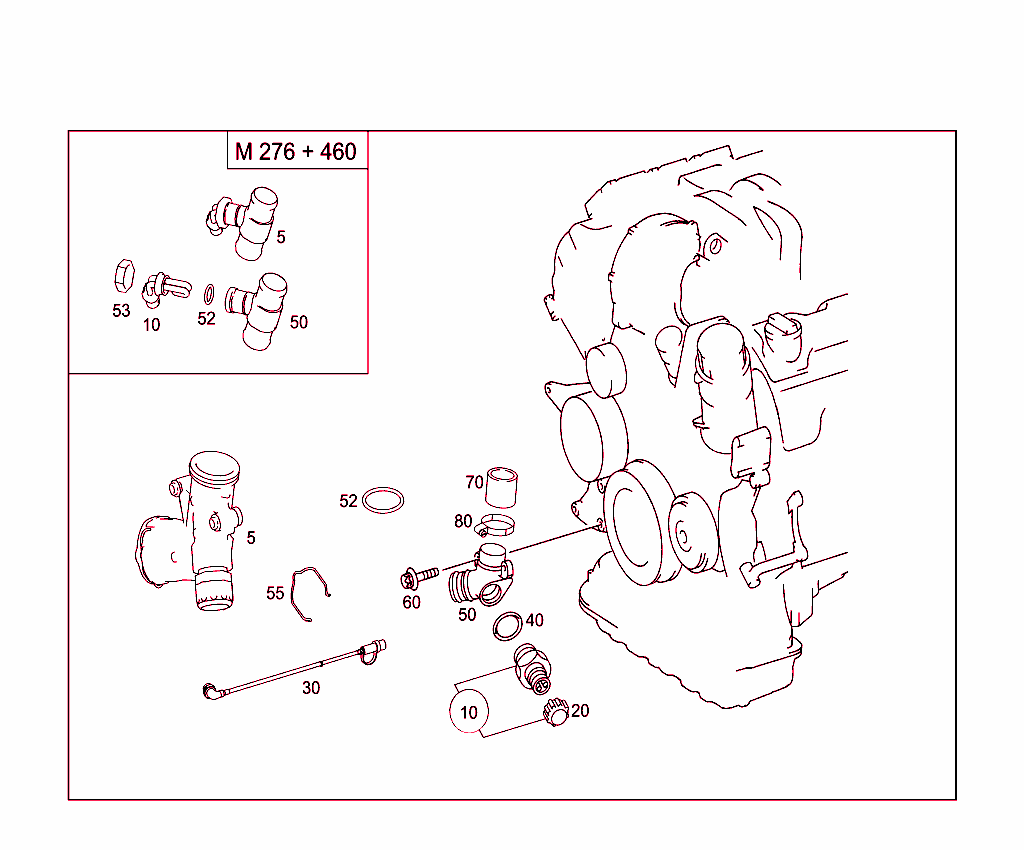 M 276 + 460

5

53
10
52
50

52
70
80
5
55
60
50
40
30
10
20