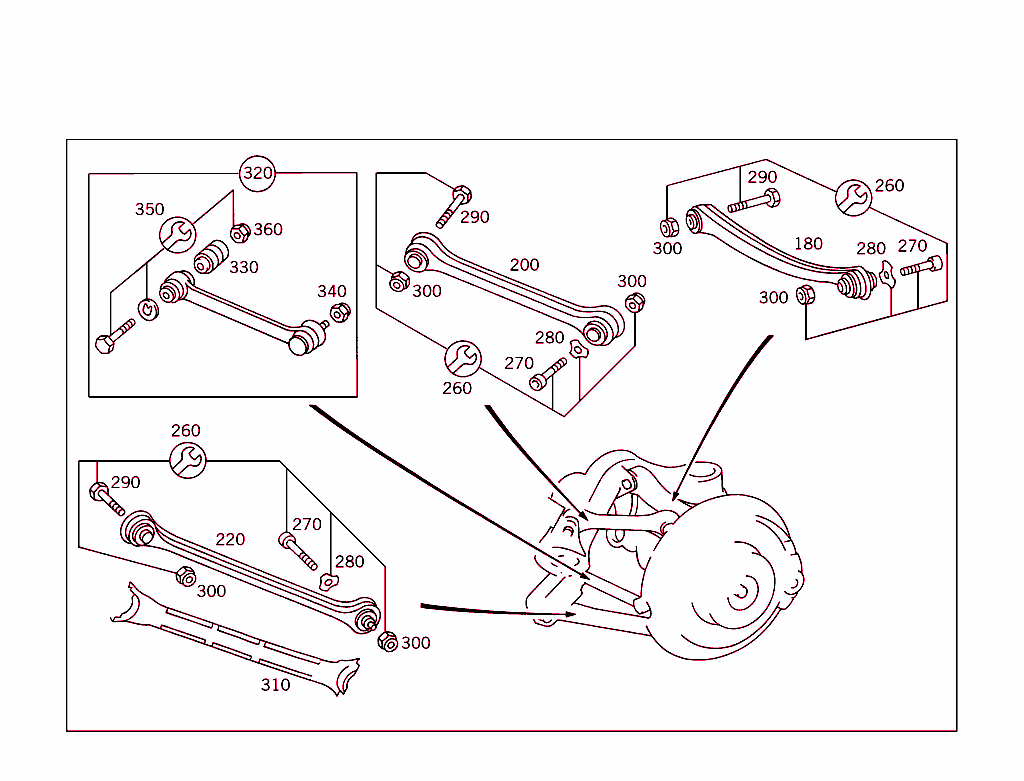 320
350
360
330
340
290
200
300
300
280
270
260
290
260
300
180
280
270
300
260
290
220
270
280
300
300
310