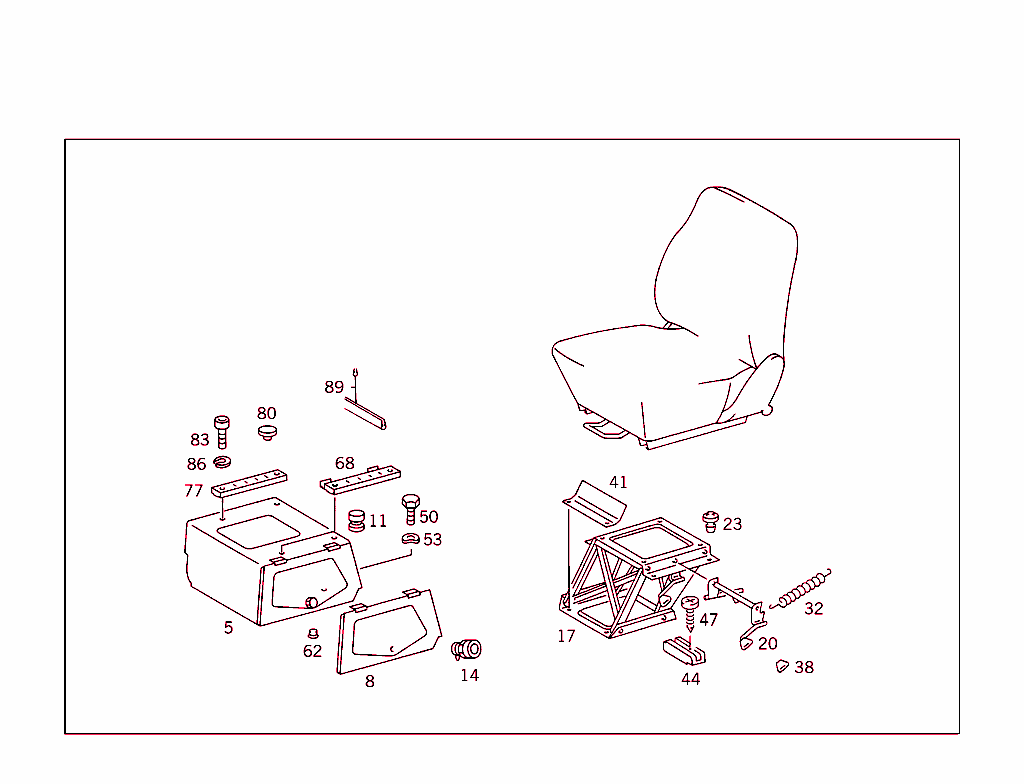 89
80
83
86
68
77
11
50
53
5
62
8
14
41
23
17
47
32
20
44
38