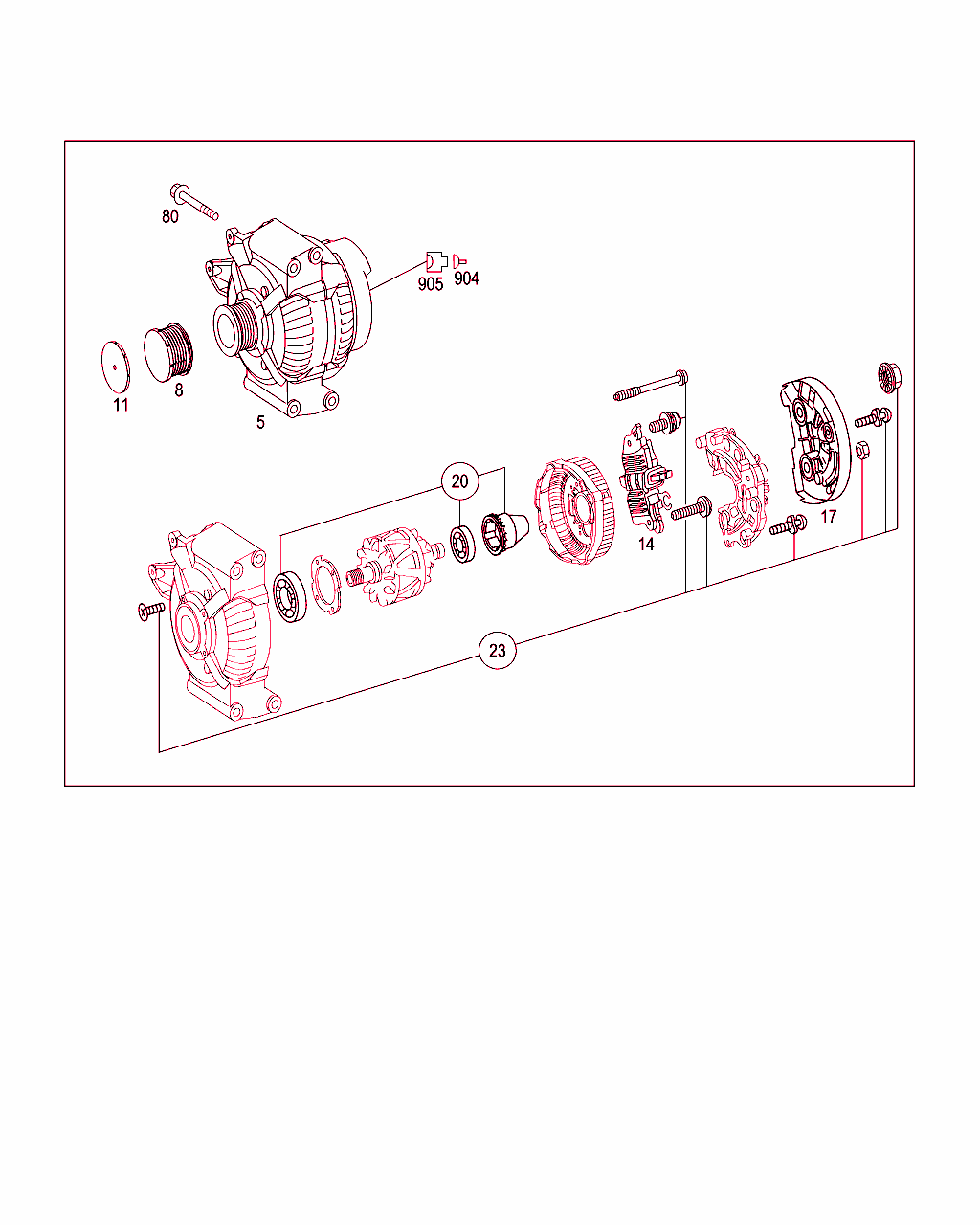 80

905 904

11

8

5

20

14

17

23