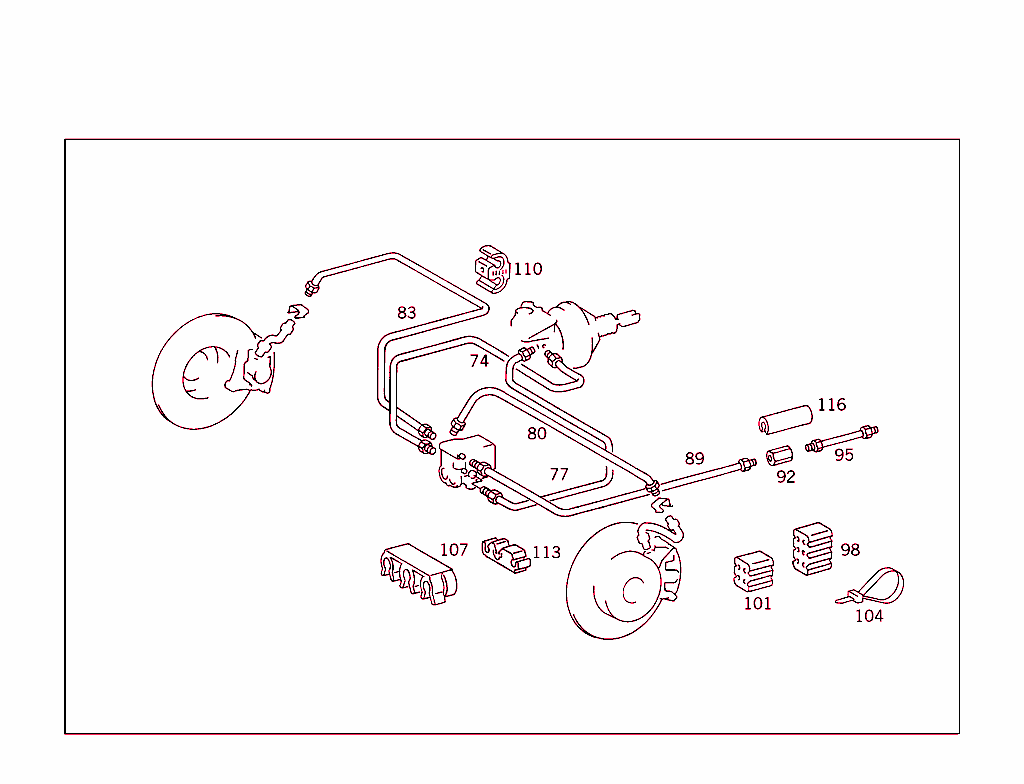 110
83
74
116
80
89
95
92
77
107
113
98
101
104