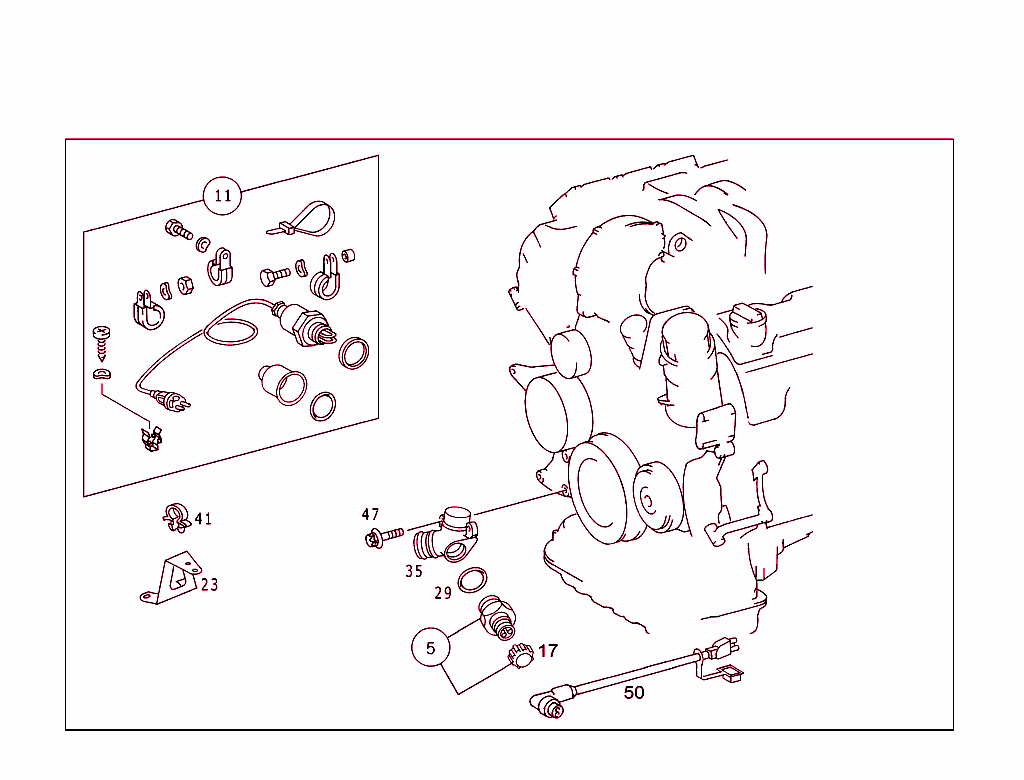 11
41
23
47
35
29
5
17
50