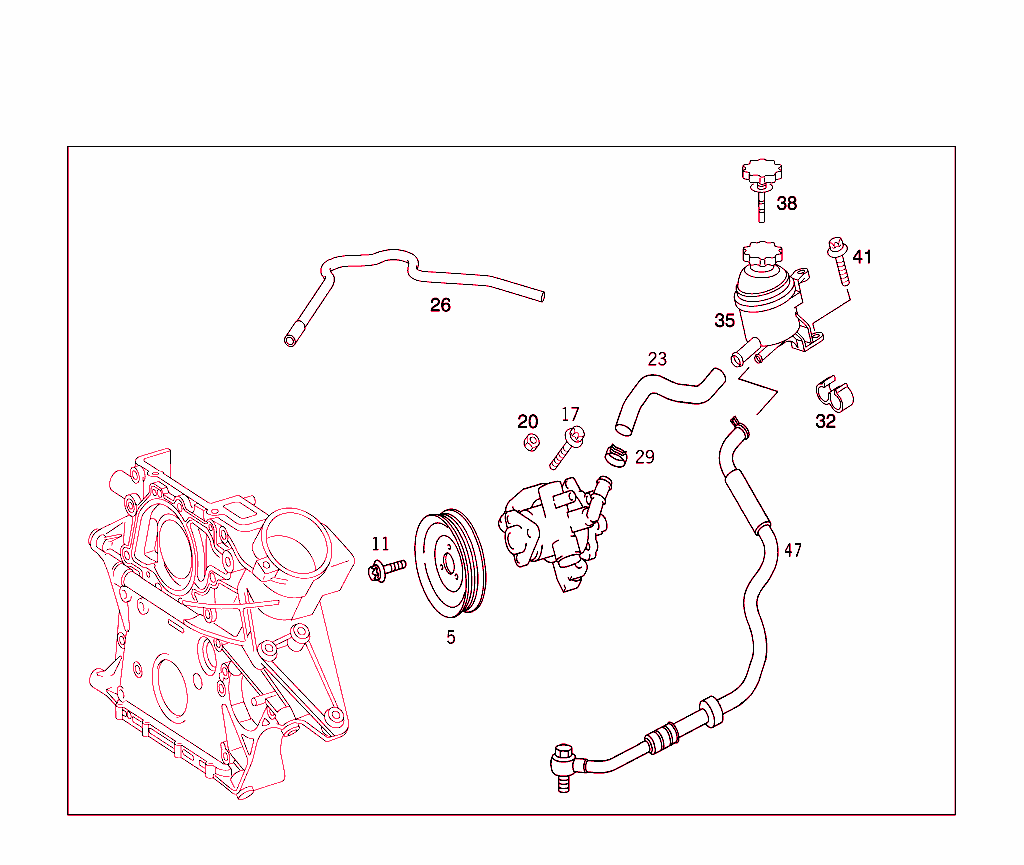 38
41
26
35
23
32
20
17
29
11
47
5