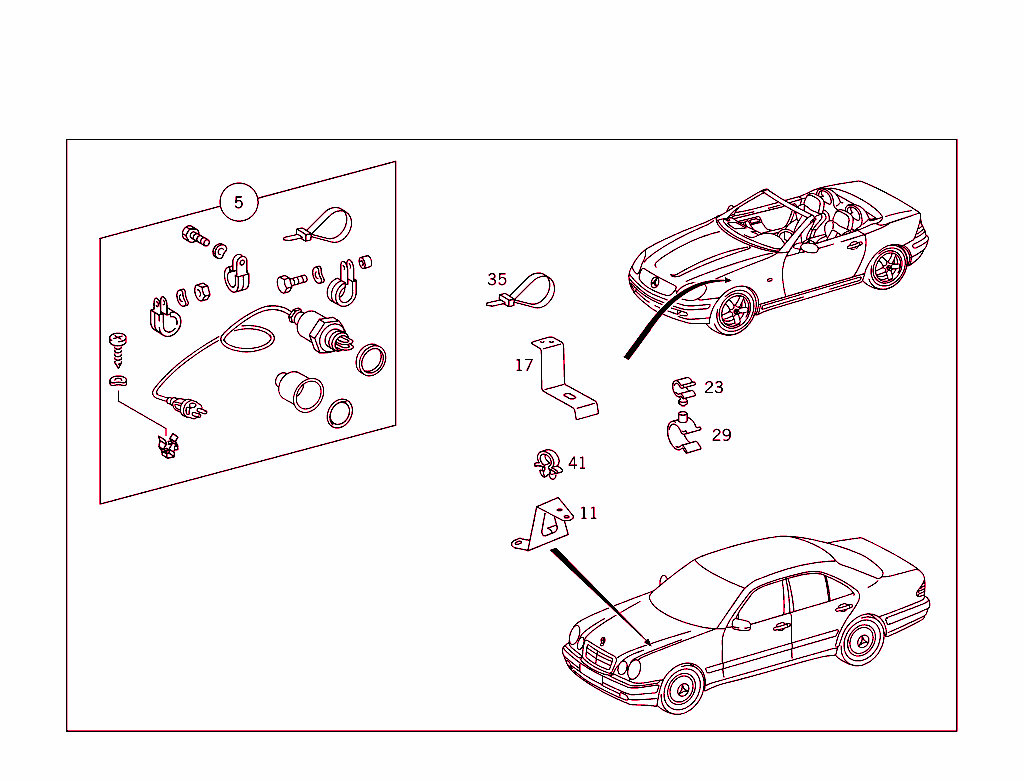 5

35

17

23

29

41

11