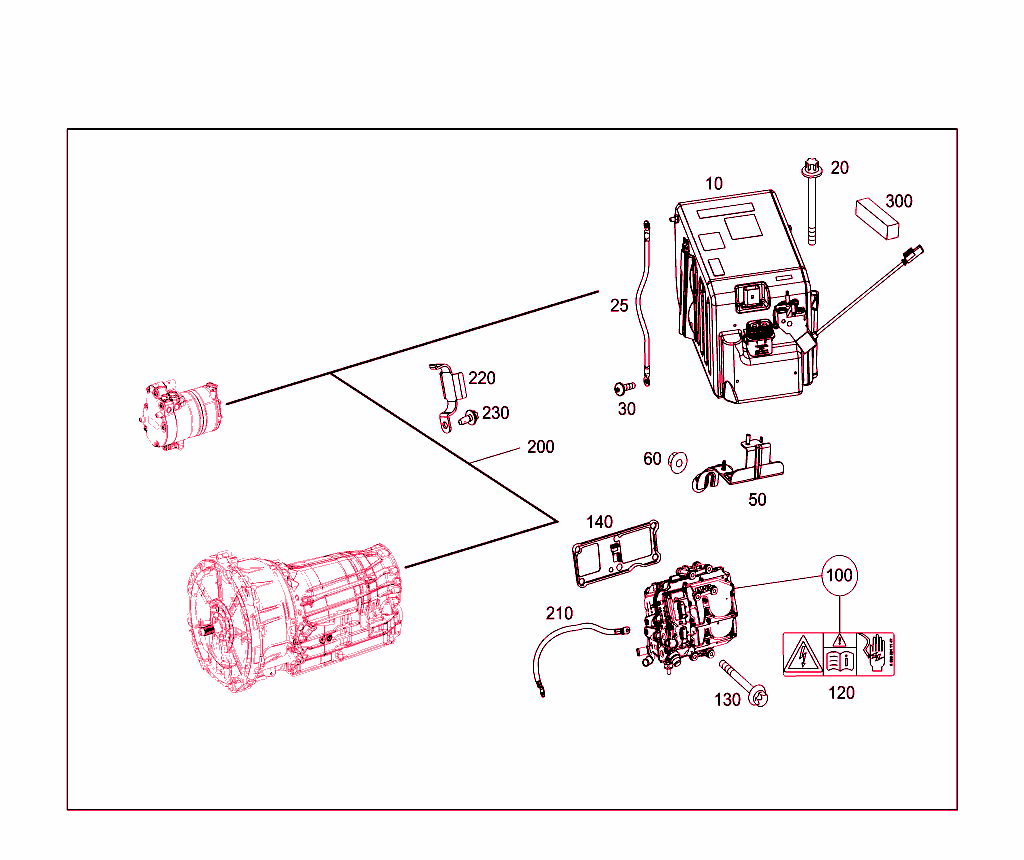 10
20
300
25
30
220
230
200
60
50
140
100
210
130
120